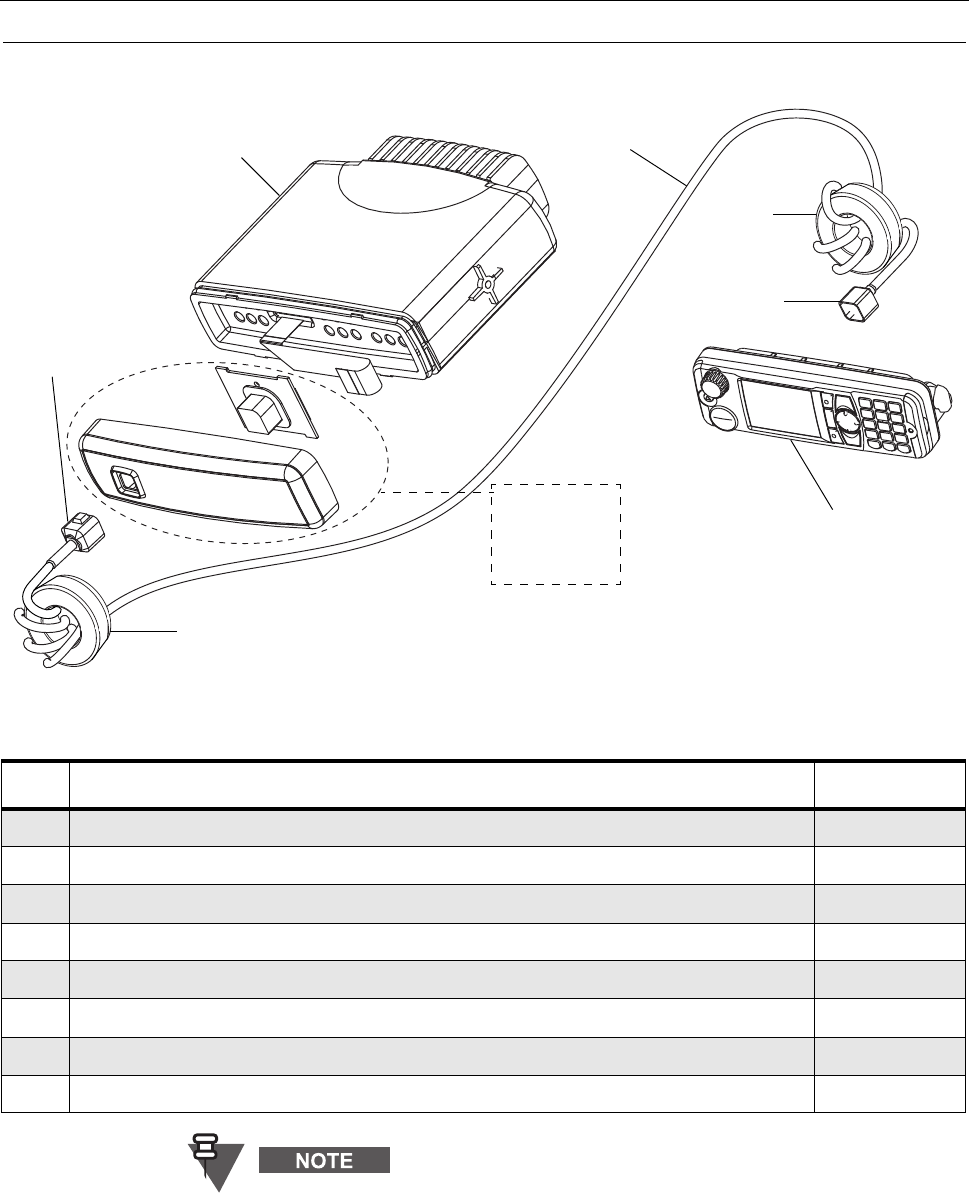 NOTE