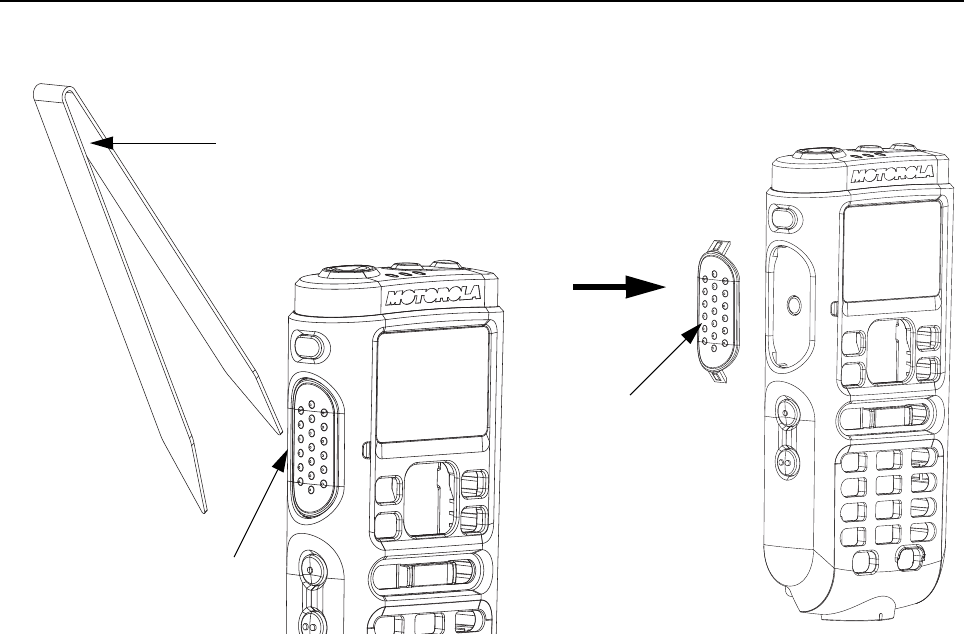 MOTOROLA

MOTOROLA