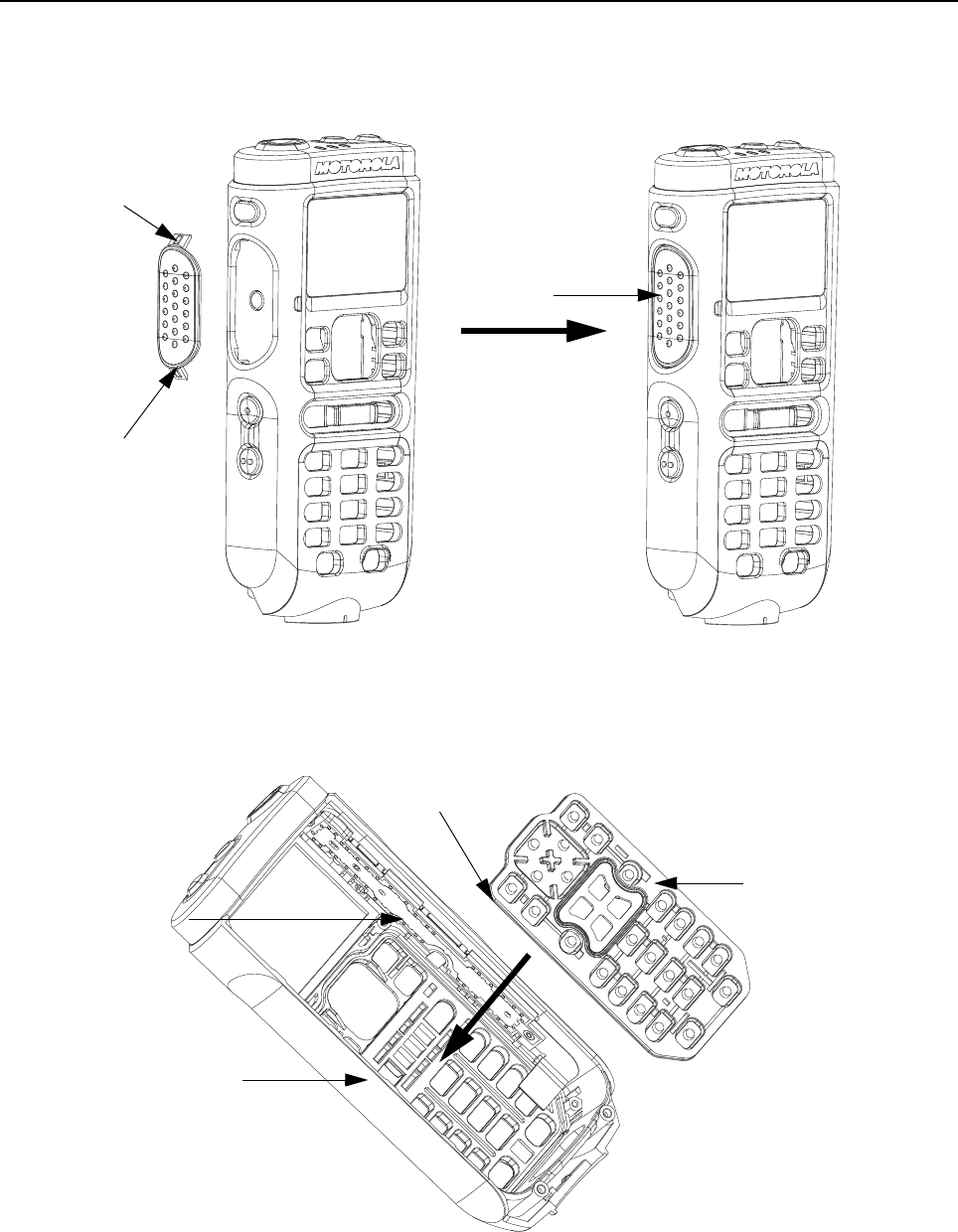 MOTOROLA

MOTOROLA