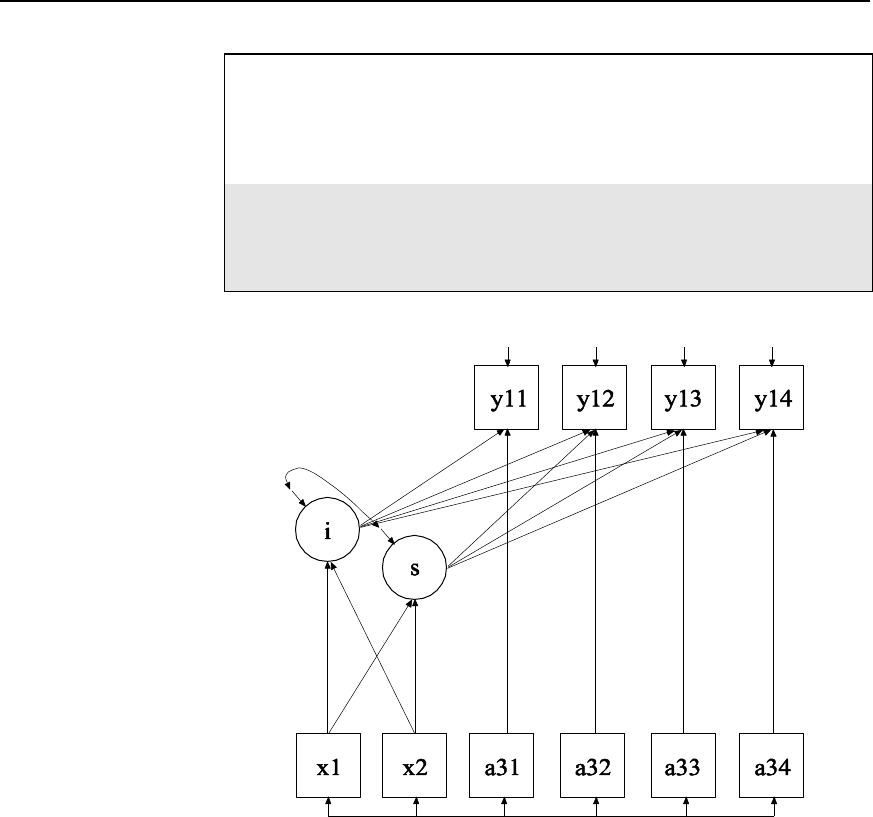 y11 y12 y13 y14

i

s

x1 x2 a31 a32 a33 a34