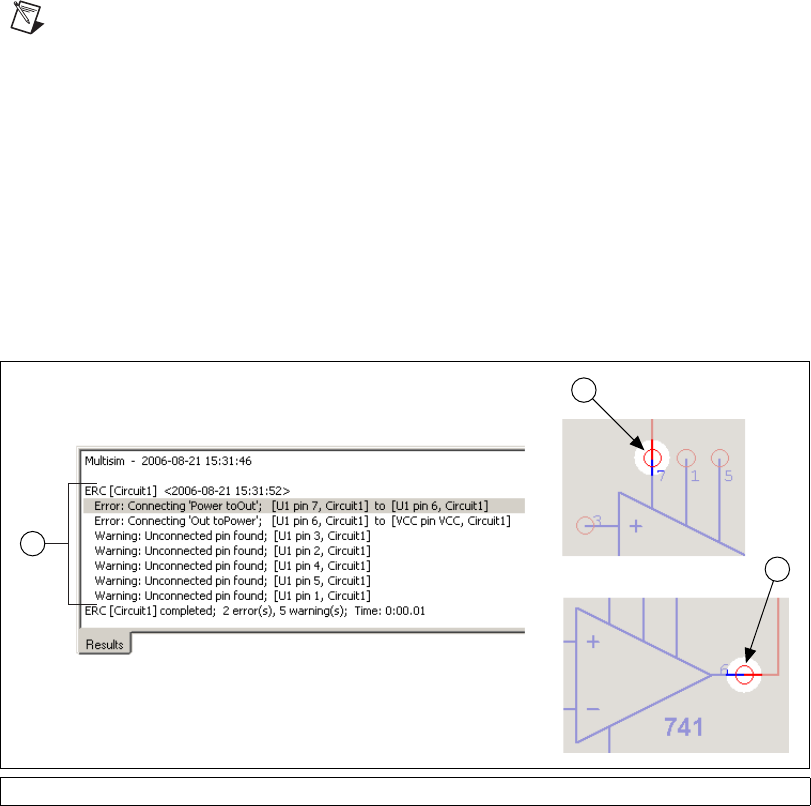 Multisim - 2006-08-21 15:31:46

ERC [Circuit1] <2006-08-21 15:31:52>
Error: Connecting 'Power toOut'; [U1 pin 7, Circuit1] to [U1 pin 6, Circuit1]
Error: Connecting 'Out toPower'; [U1 pin 6, Circuit1] to [VCC pin VCC, Circuit1]
Warning: Unconnected pin found; [U1 pin 3, Circuit1]
Warning: Unconnected pin found; [U1 pin 2, Circuit1]
Warning: Unconnected pin found; [U1 pin 4, Circuit1]
Warning: Unconnected pin found; [U1 pin 5, Circuit1]
Warning: Unconnected pin found; [U1 pin 1, Circuit1]
ERC [Circuit1] completed; 2 error(s), 5 warning(s); Time: 0:00.01

Results

7 1 5
3
+

+
−
6
741