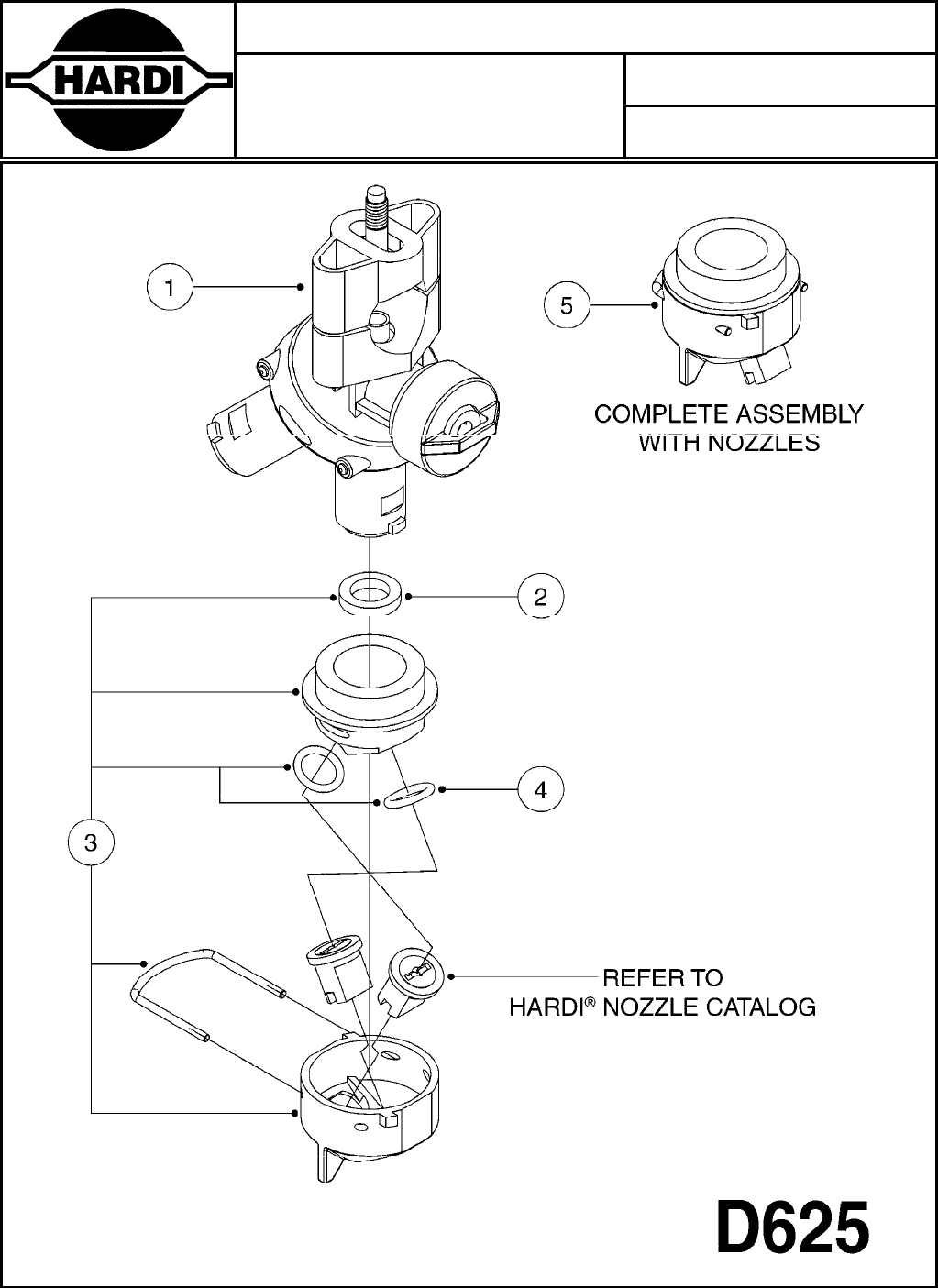 HARDI

1

5

COMPLETE ASSEMBLY
WITH NOZZLES

2

4

3

REFER TO
HARDI® NOZZLE CATALOG

D625