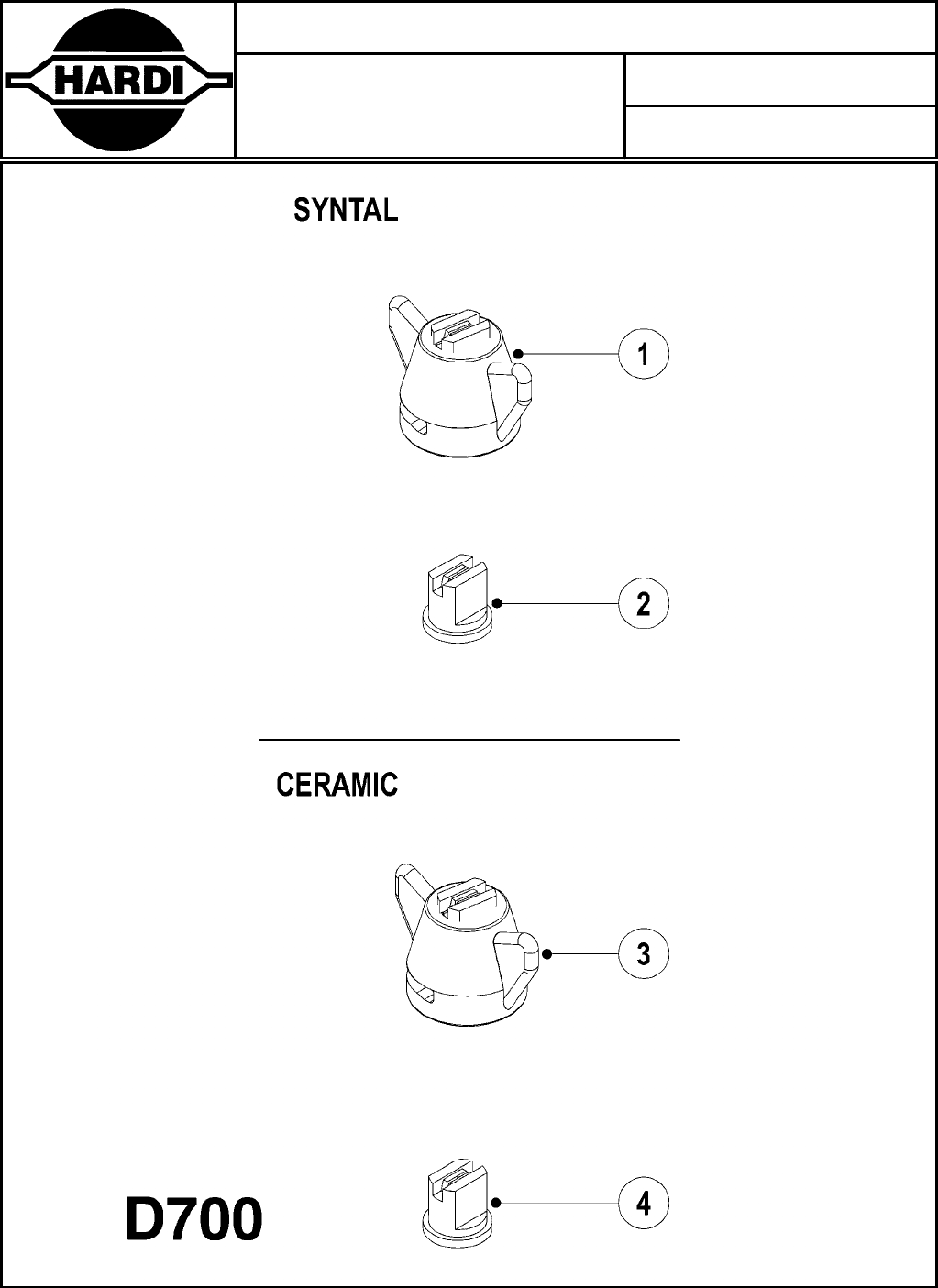 HARDI

SYNTAL

1

2

CERAMIC

3

D700

4