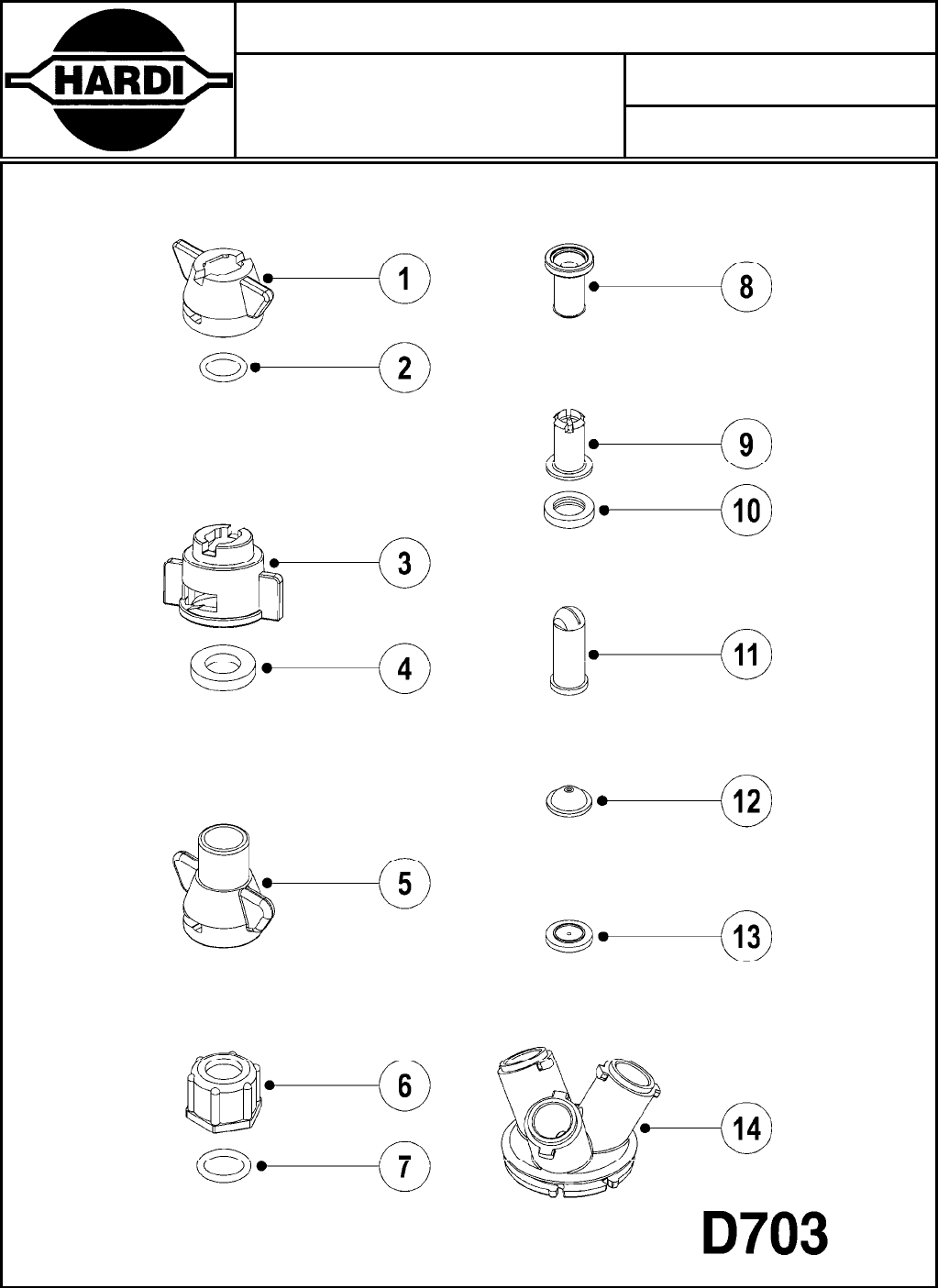 HARDI

1
2
3
4
5
6
7
8
9
10
11
12
13
14

D703