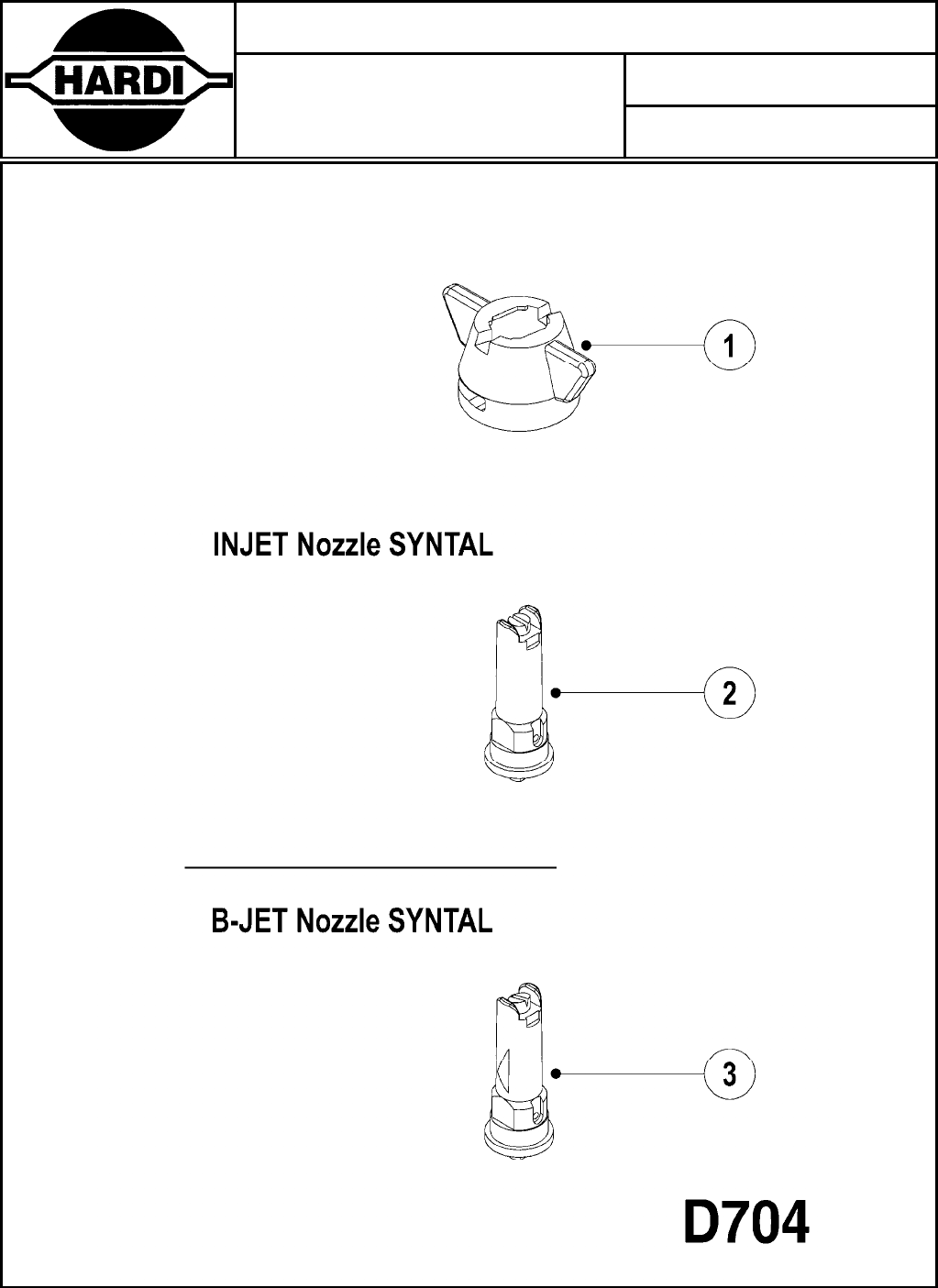 HARDI

1

INJET Nozzle SYNTAL

2

B-JET Nozzle SYNTAL

3

D704