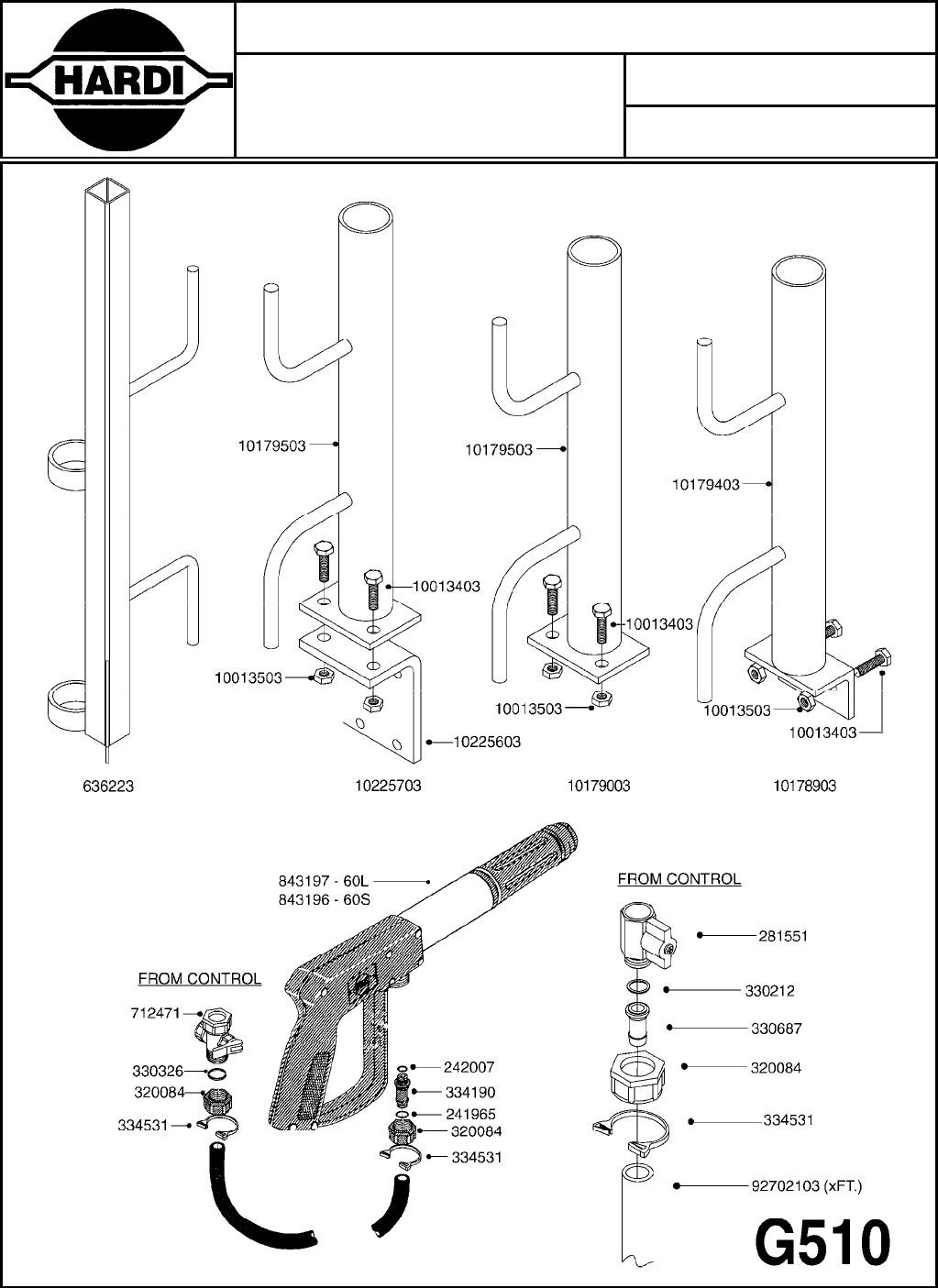 HARDI

10179503
10013403
10013503
10225603
636223
10225703

10179503
10013403
10013503
10179003

10179403
10013503
10013403
10178903

843197 - 60L
843196 - 60S

FROM CONTROL
712471
330326
320084
334531

242007
334190
241965
320084
334531

FROM CONTROL
281551
330212
330687
320084
334531
92702103 (xFT.)

G510