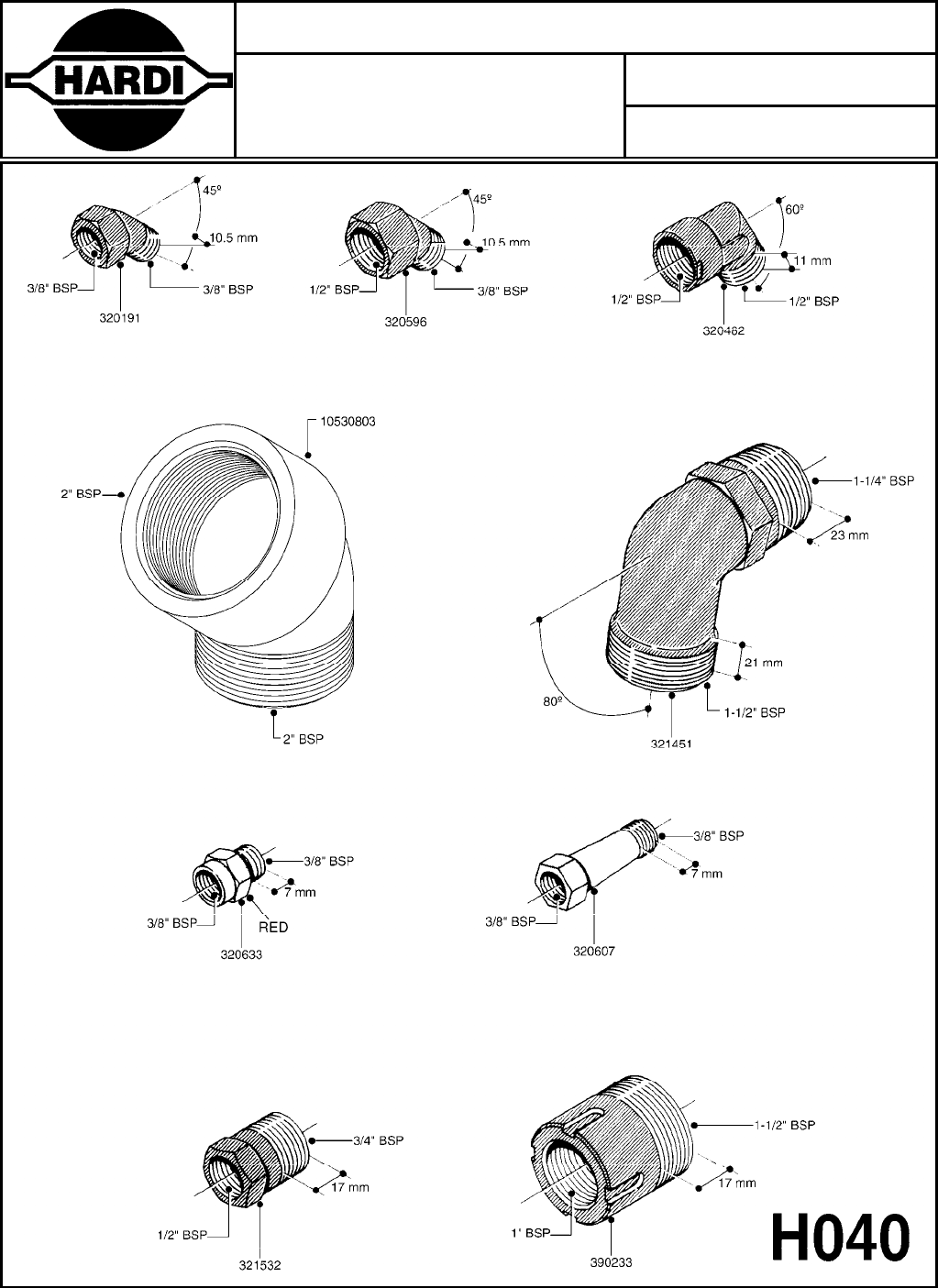 HARDI

45º
10.5 mm
3/8" BSP
3/8" BSP
320191

45º
10.5 mm
1/2" BSP
3/8" BSP
320596

60º
11 mm
1/2" BSP
1/2" BSP
320462

10530803
2" BSP
2" BSP

1-1/4" BSP
23 mm
21 mm
80º
1-1/2" BSP
321451

3/8" BSP
7 mm
3/8" BSP
RED
320633

3/8" BSP
7 mm
3/8" BSP
320607

3/4" BSP
17 mm
1/2" BSP
321532

1-1/2" BSP
17 mm
1' BSP
390233

H040