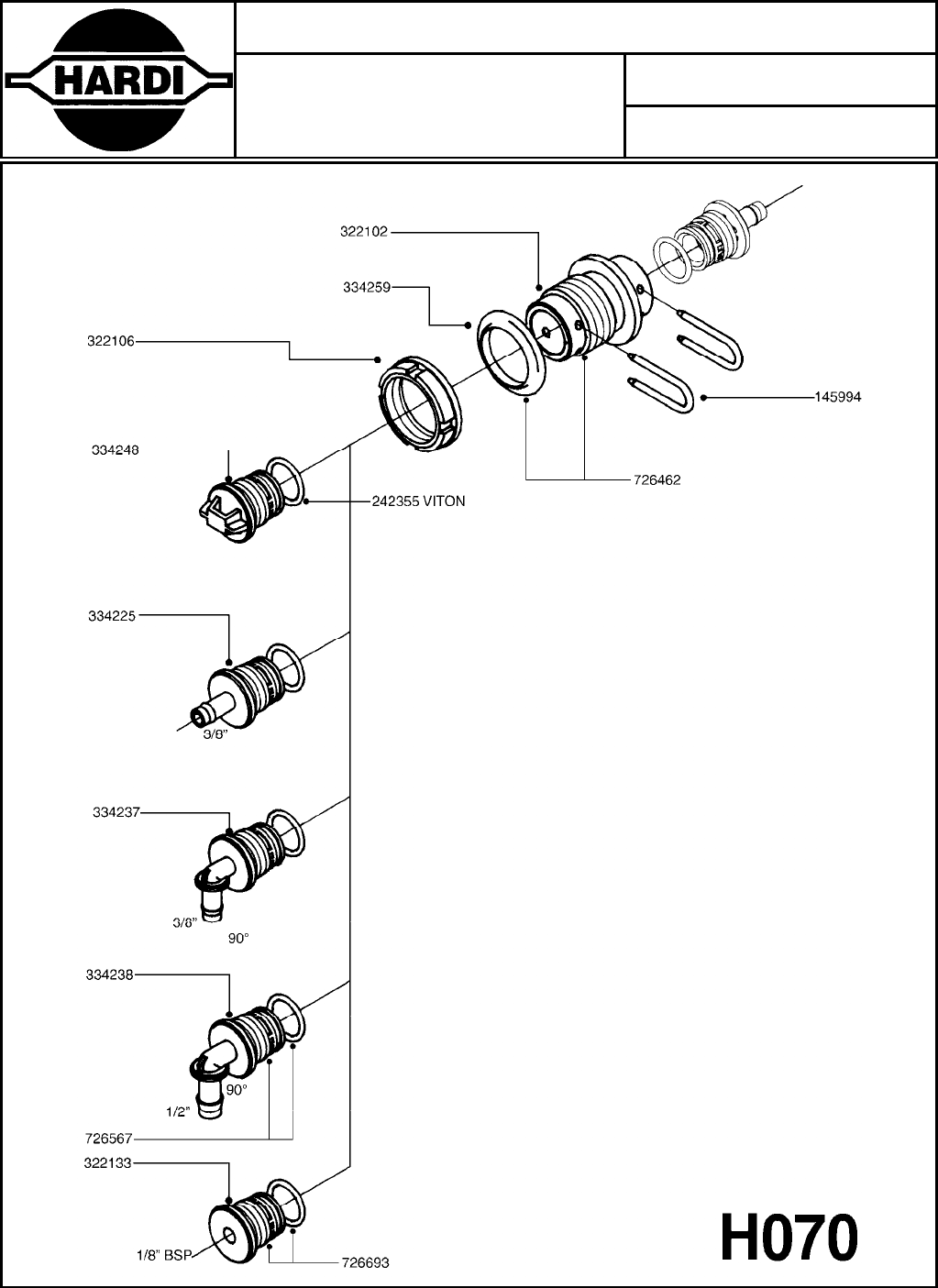 HARDI

322102
334259
322106
145994
334248
726462
242355 VITON
334225
3/8"
334237
3/8"
90°
334238
90°
1/2"
726567
322133
1/8" BSP
726693
H070