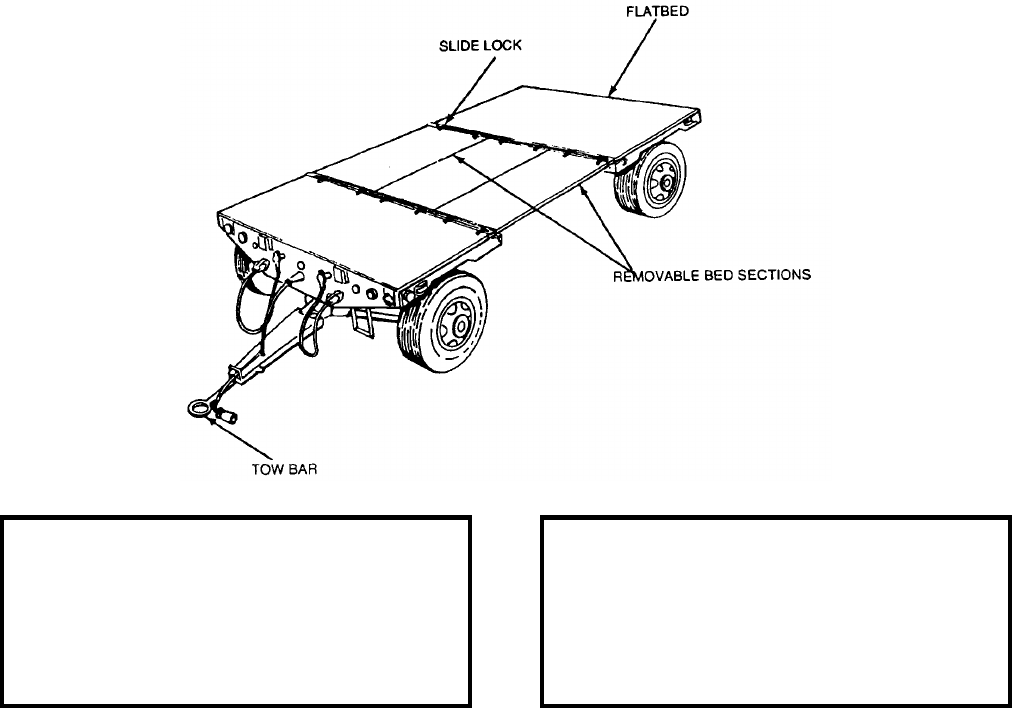 FLATBED
SLIDE LOCK
REMOVABLE BED SECTIONS
TOW BAR