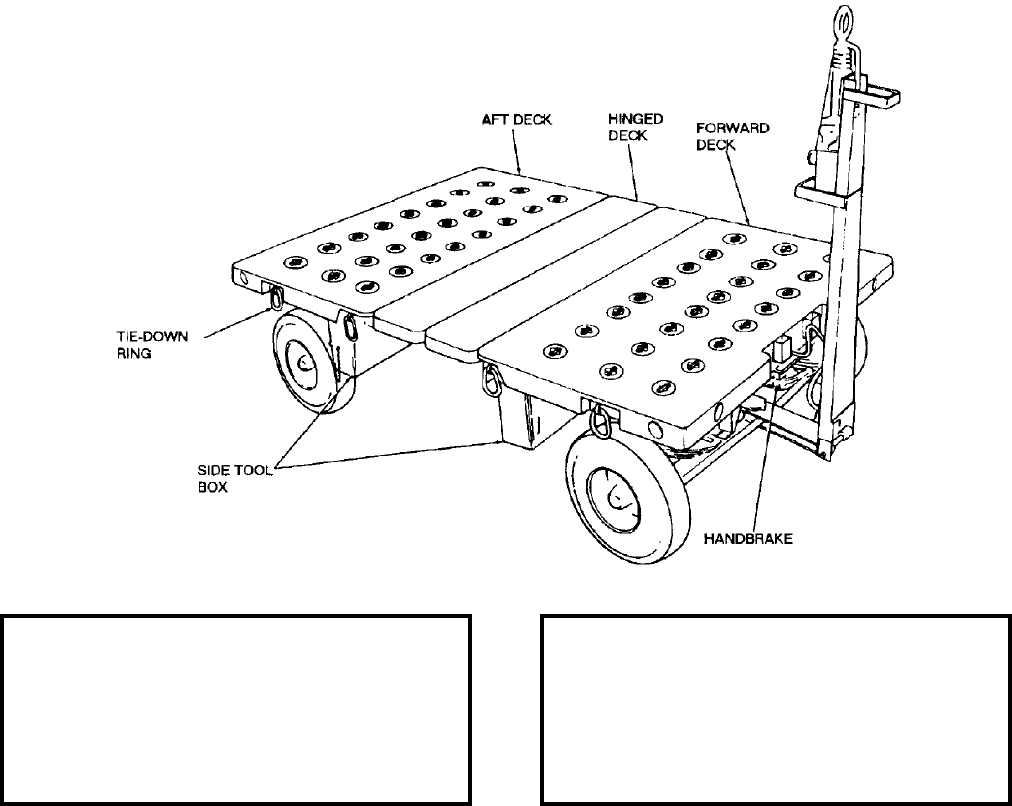 AFT DECK

HINGED DECK

FORWARD DECK

TIE-DOWN RING

SIDE TOOL BOX

HANDBRAKE