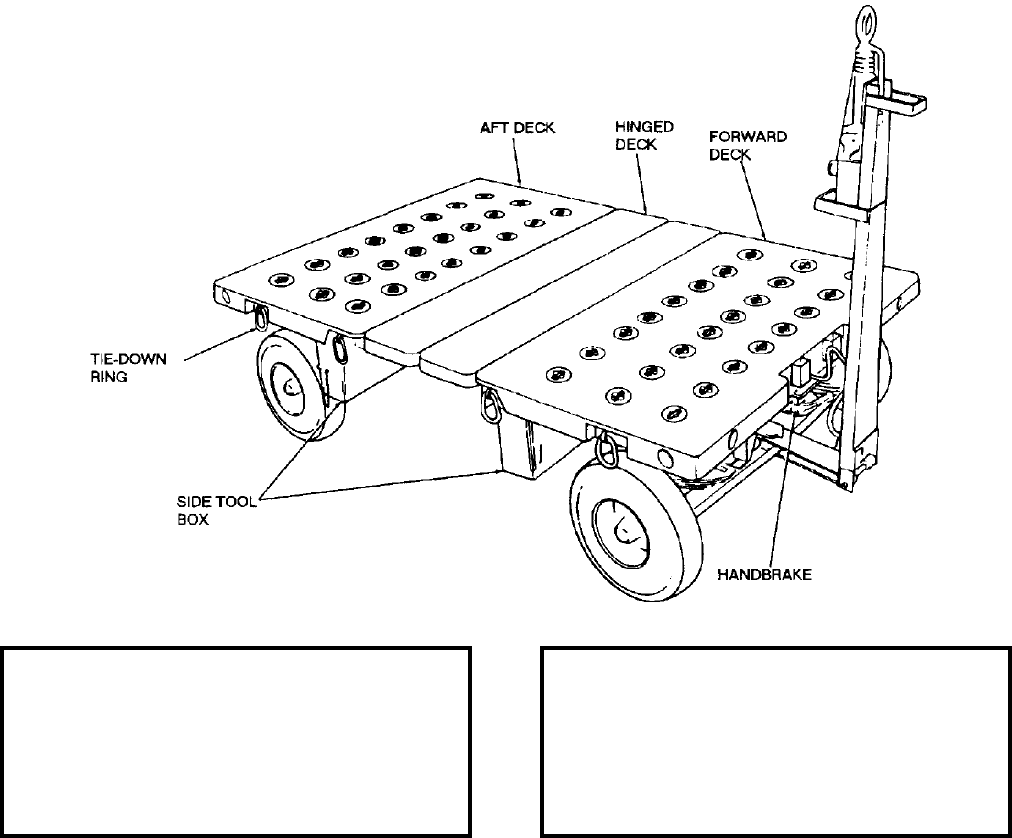 AFT DECK
HINGED DECK
FORWARD DECK
TIE-DOWN RING
SIDE TOOL BOX
HANDBRAKE