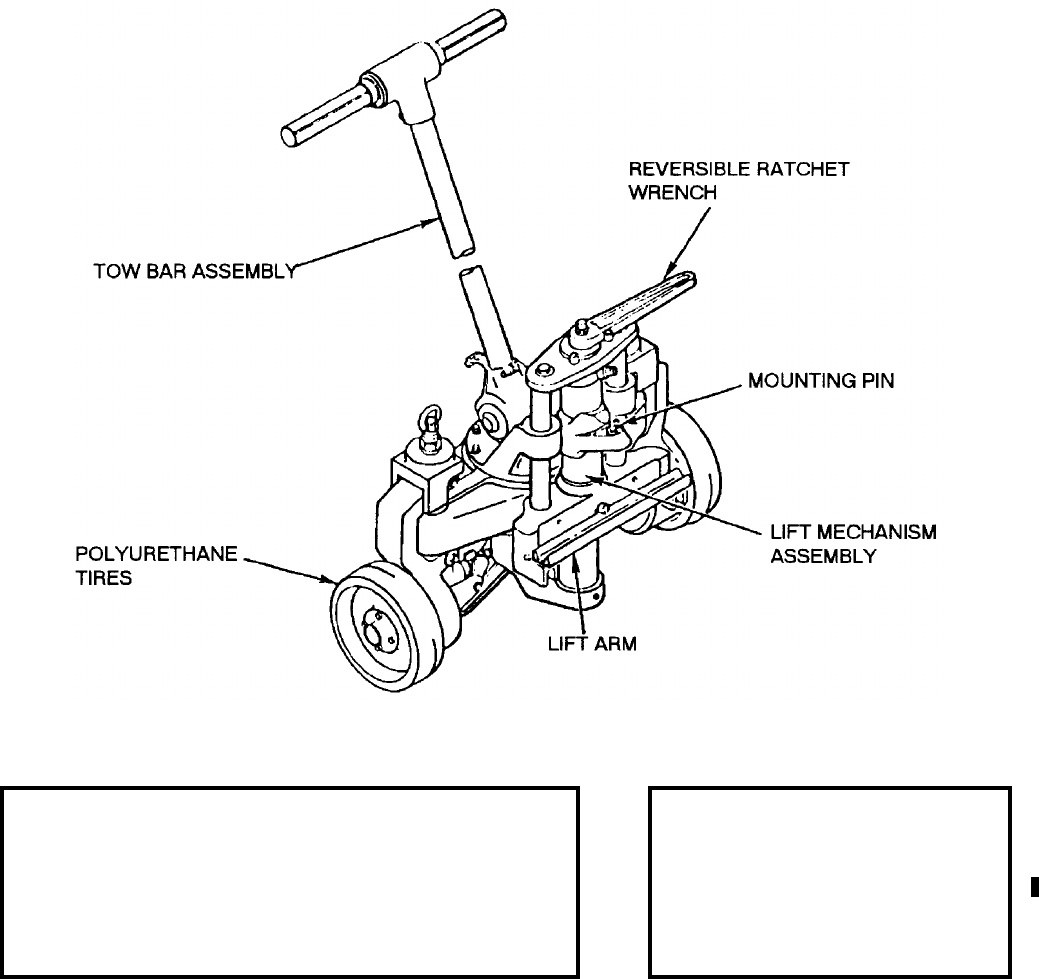 REVERSIBLE RATCHET WRENCH

TOW BAR ASSEMBLY

MOUNTING PIN

LIFT MECHANISM ASSEMBLY

POLYURETHANE TIRES

LIFT ARM