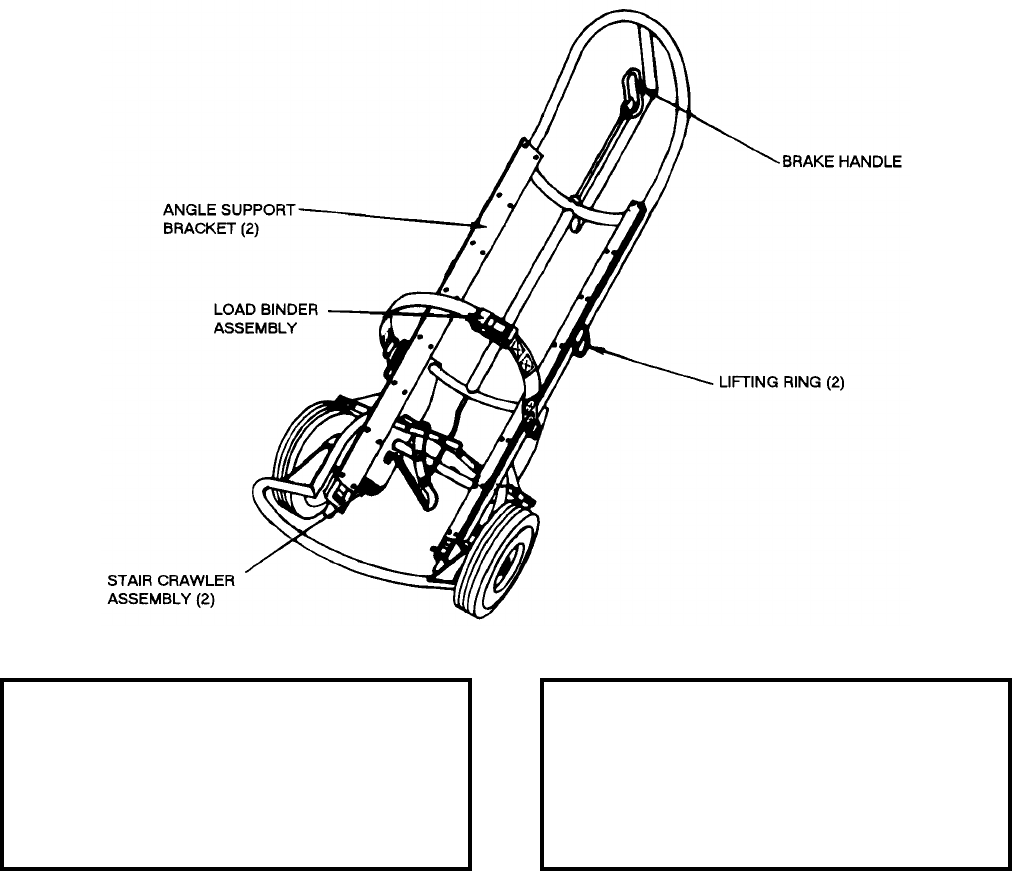 BRAKE HANDLE

ANGLE SUPPORT BRACKET (2)

LOAD BINDER ASSEMBLY

LIFTING RING (2)

STAIR CRAWLER ASSEMBLY (2)