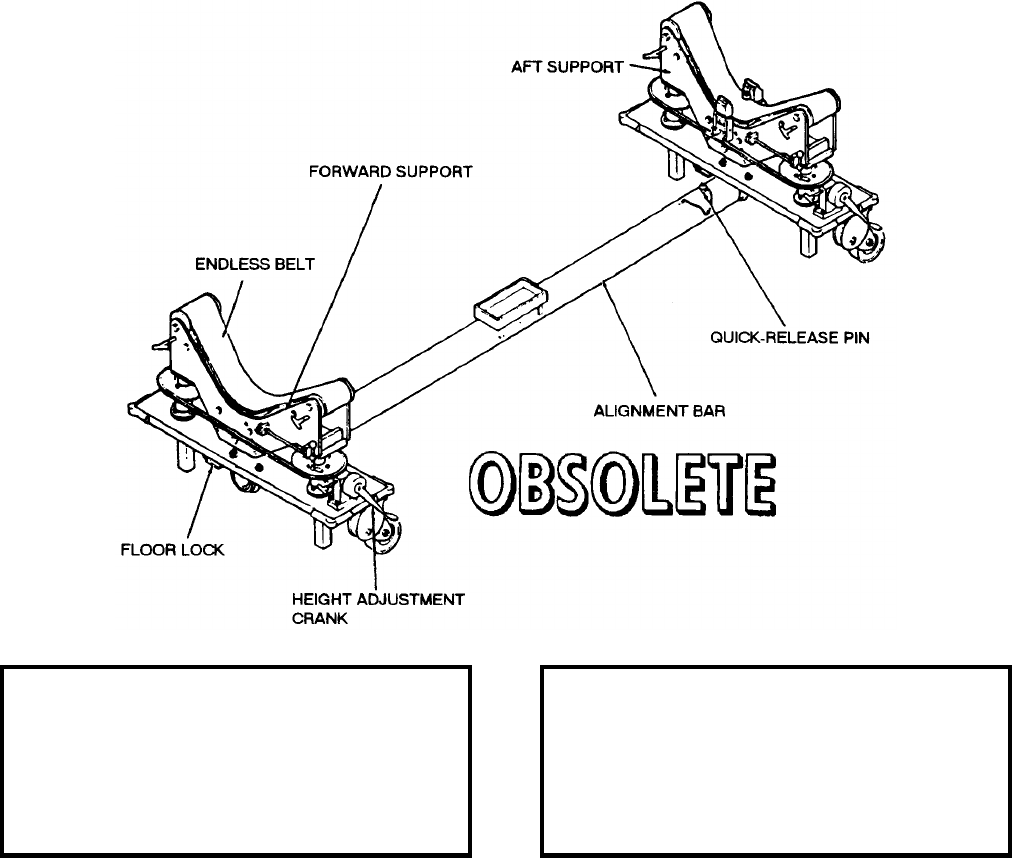 AFT SUPPORT

FORWARD SUPPORT

ENDLESS BELT

QUICK-RELEASE PIN

ALIGNMENT BAR

OBSOLETE

FLOOR LOCK

HEIGHT ADJUSTMENT CRANK