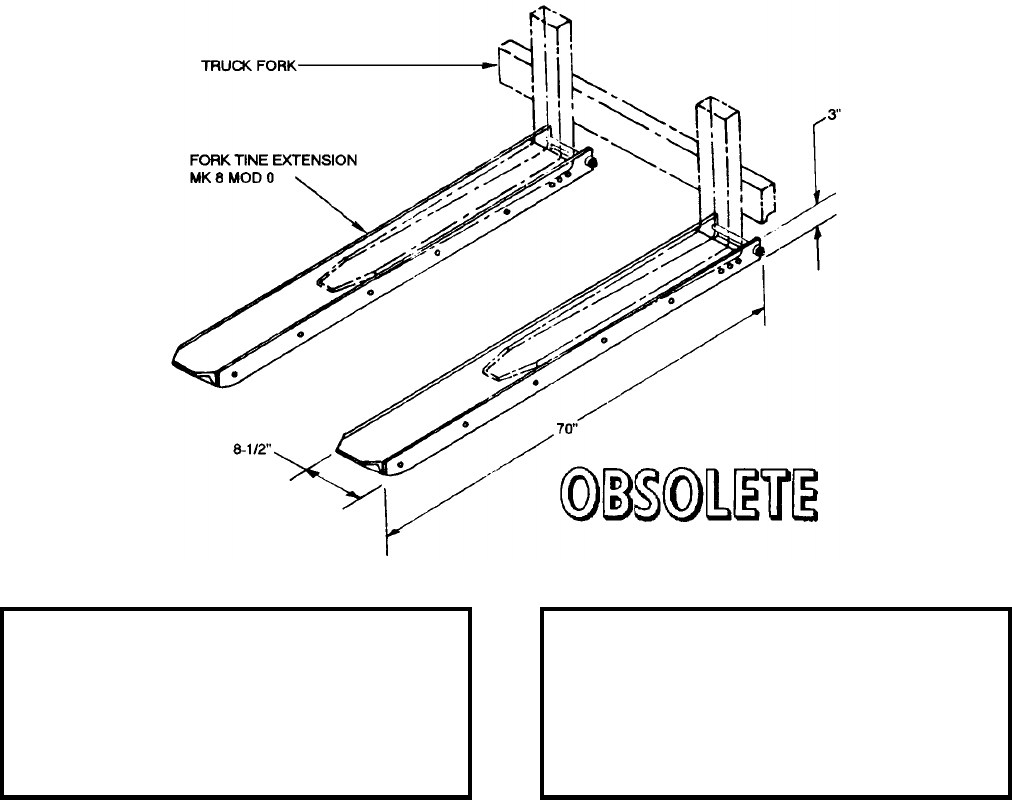 TRUCK FORK

FORK TINE EXTENSION
MK 8 MOD 0

3"

70"

8-1/2"

OBSOLETE