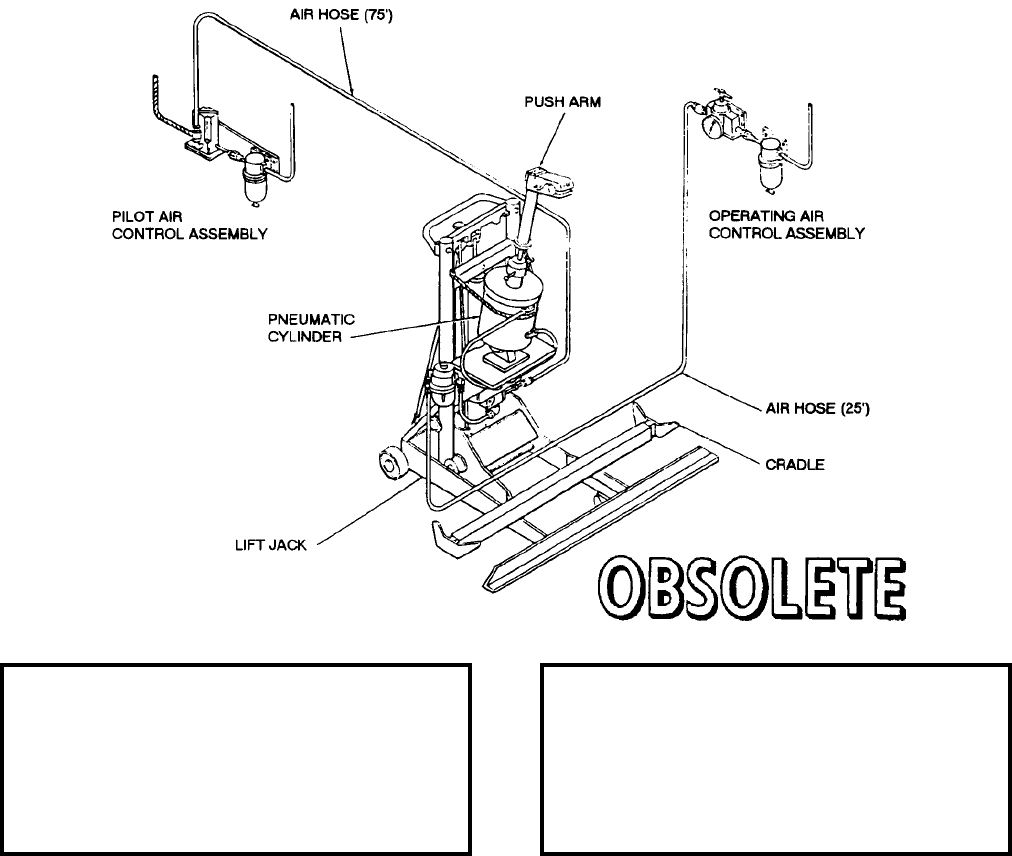 AIR HOSE (75')

PUSH ARM

PILOT AIR CONTROL ASSEMBLY

OPERATING AIR CONTROL ASSEMBLY

PNEUMATIC CYLINDER

AIR HOSE (25')

CRADLE

LIFT JACK

OBSOLETE