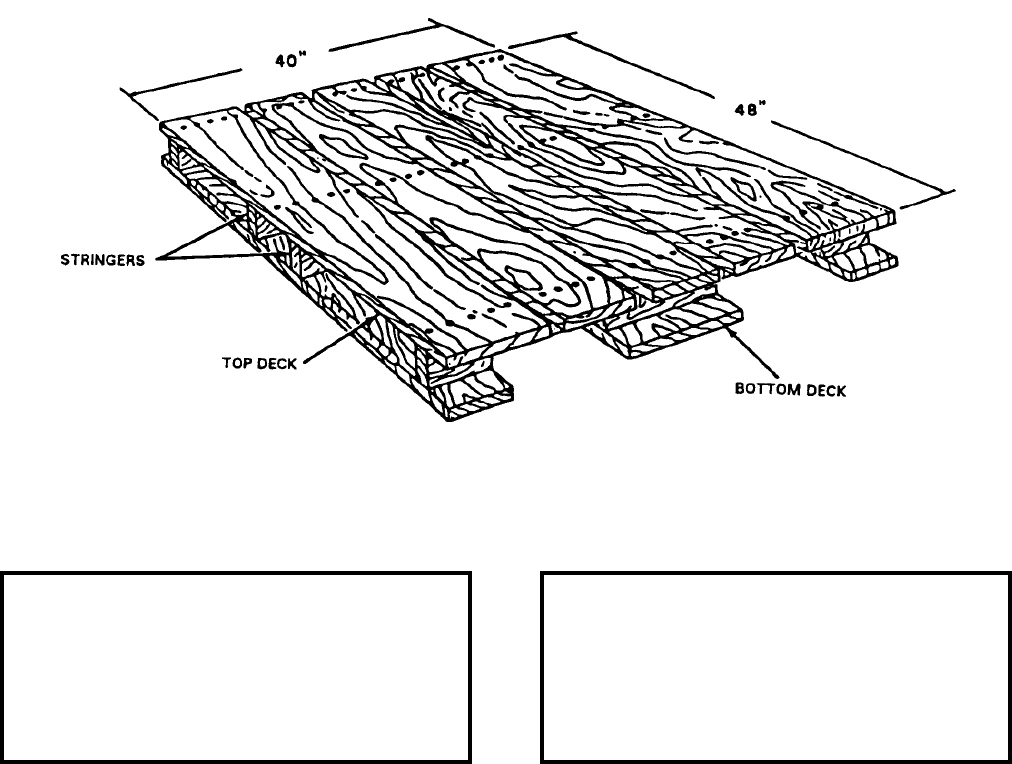 40"

48"

STRINGERS

TOP DECK

BOTTOM DECK