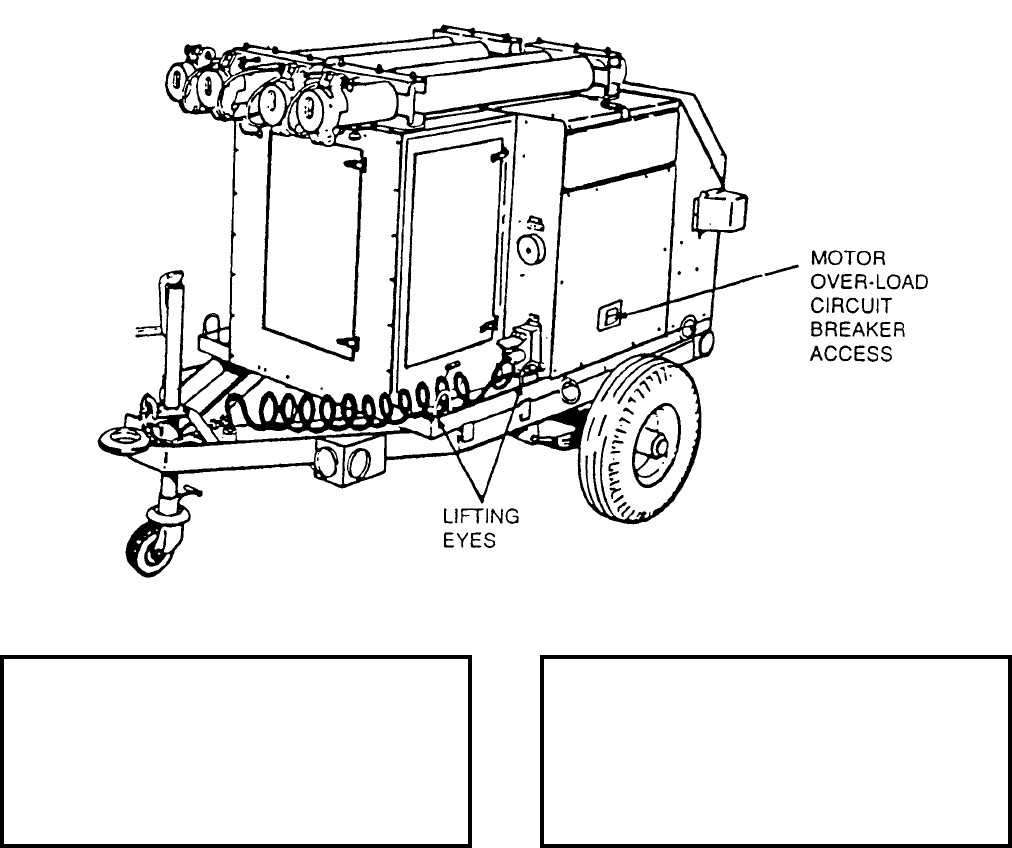 MOTOR OVER-LOAD CIRCUIT BREAKER ACCESS

LIFTING EYES