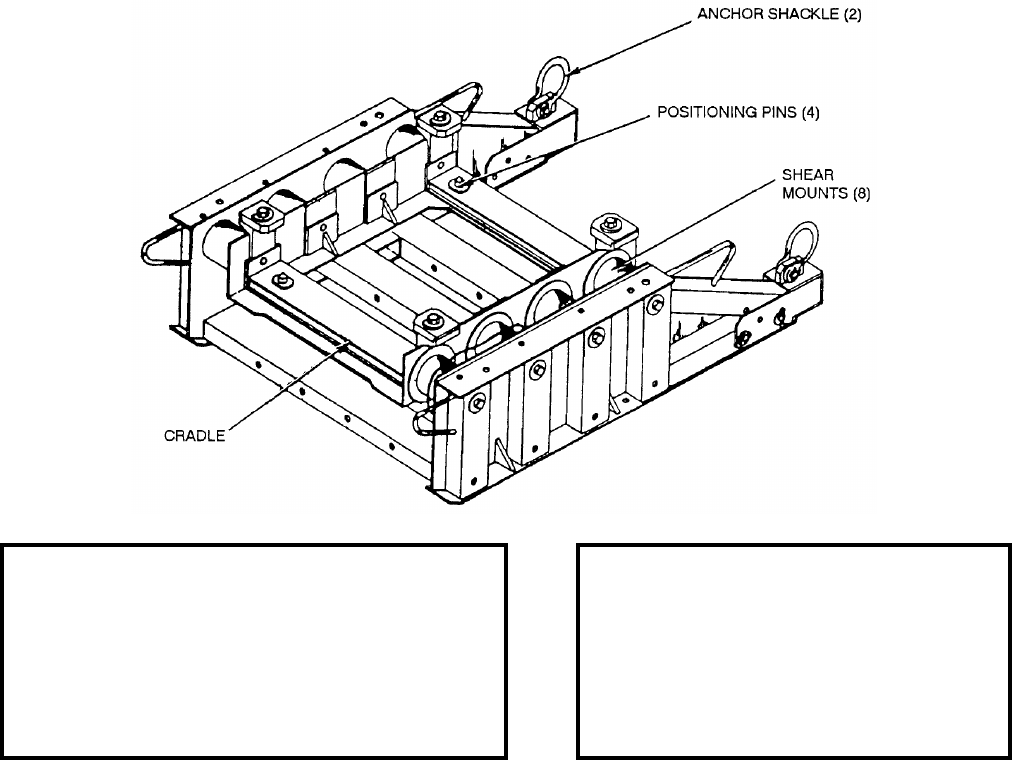 ANCHOR SHACKLE (2)

POSITIONING PINS (4)

SHEAR MOUNTS (8)

CRADLE