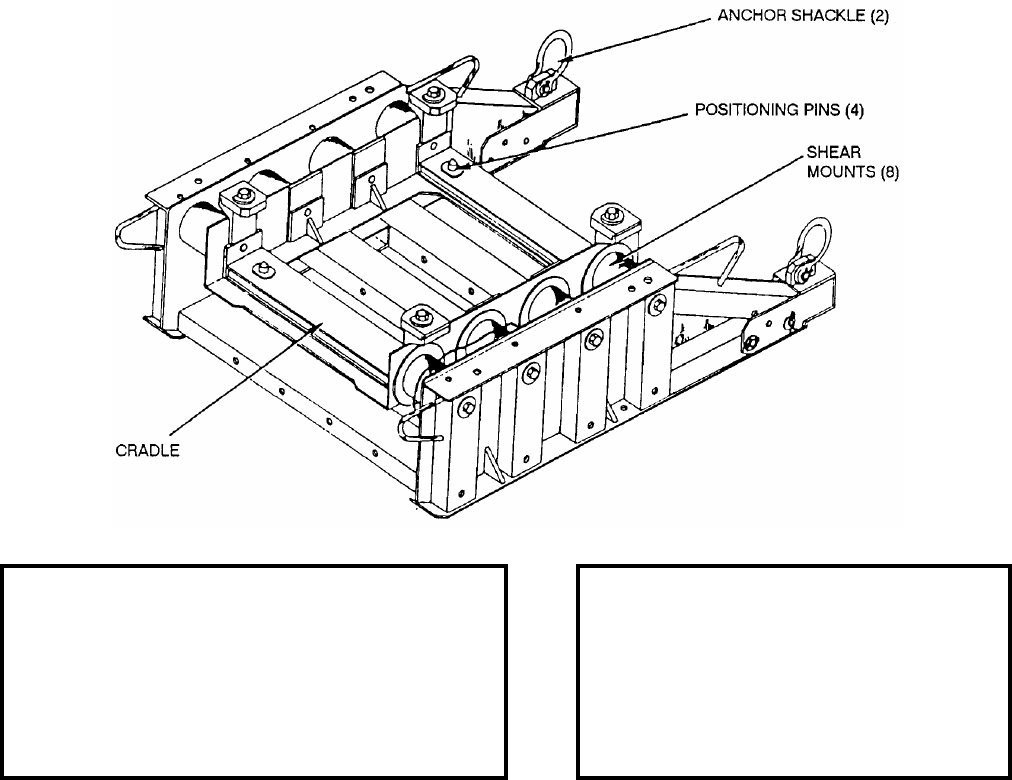 ANCHOR SHACKLE (2)

POSITIONING PINS (4)

SHEAR MOUNTS (8)

CRADLE