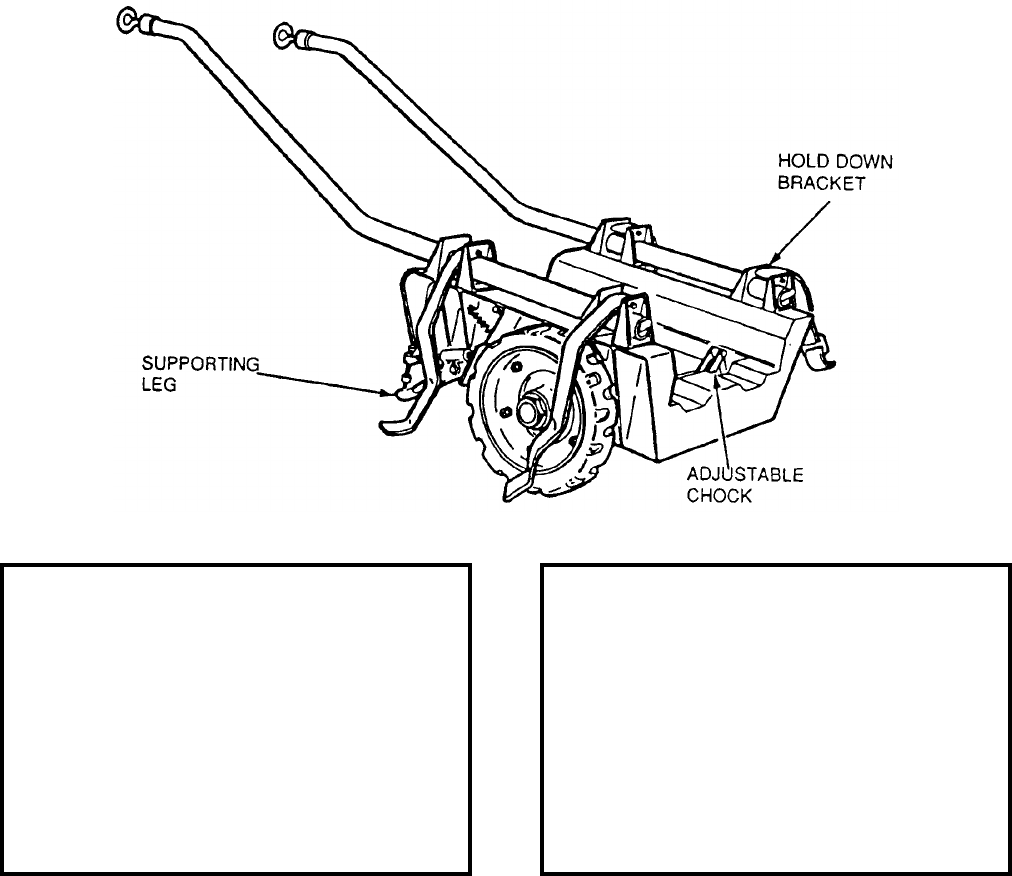 HOLD DOWN BRACKET

SUPPORTING LEG

ADJUSTABLE CHOCK