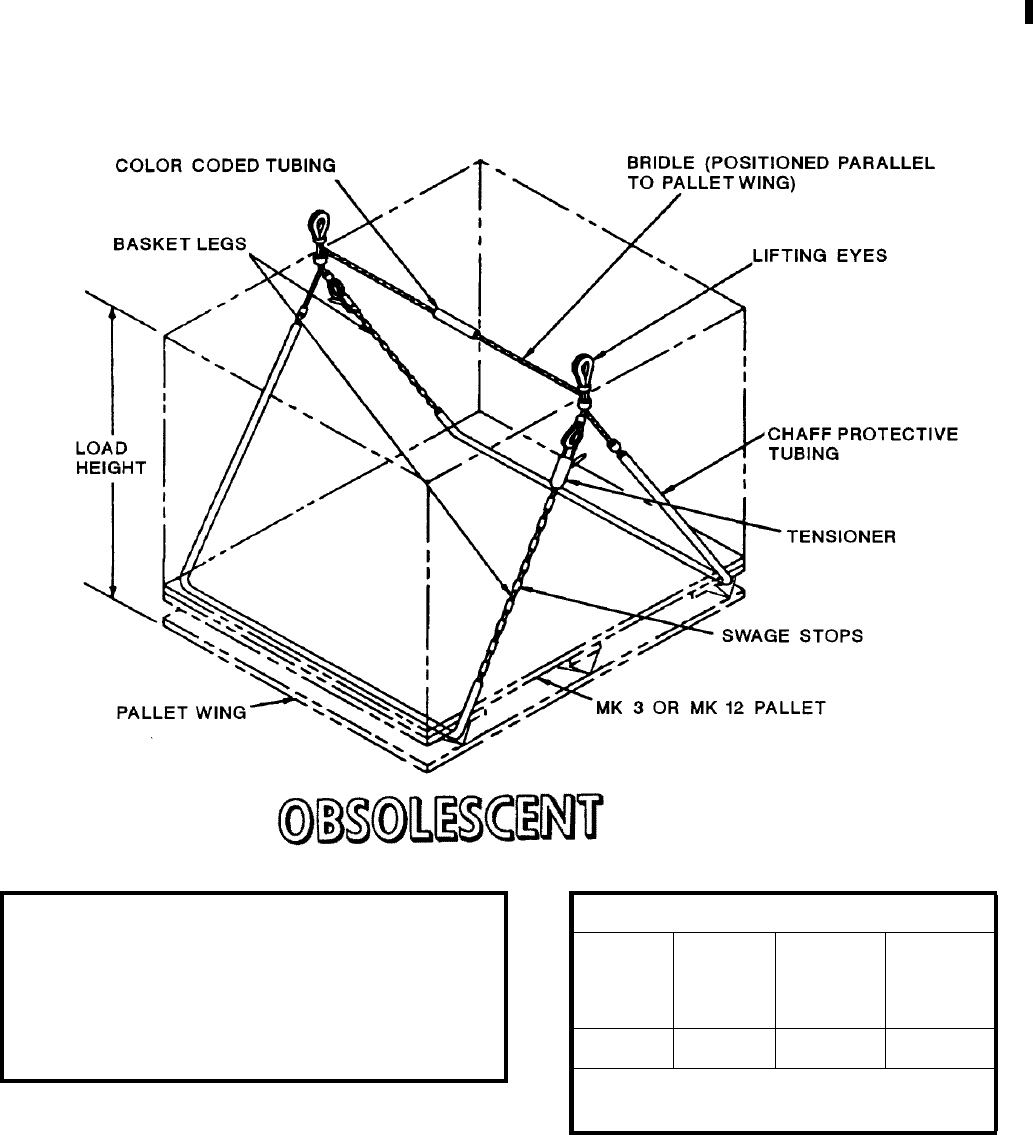 COLOR CODED TUBING

BRIDLE (POSITIONED PARALLEL TO PALLET WING)

BASKET LEGS

LIFTING EYES

LOAD HEIGHT

CHAFF PROTECTIVE TUBING

TENSIONER

SWAGE STOPS

PALLET WING

MK 3 OR MK 12 PALLET

OBSOLESCENT