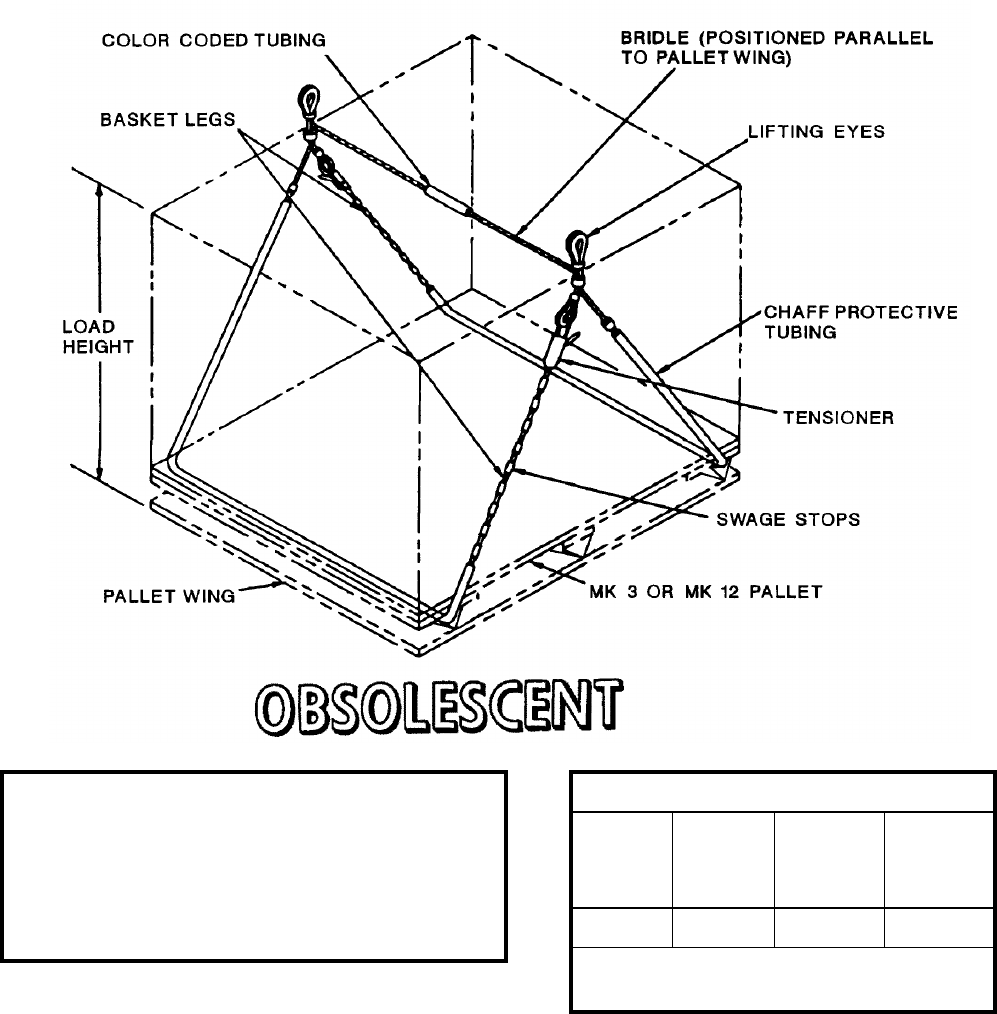 COLOR CODED TUBING

BRIDLE (POSITIONED PARALLEL TO PALLET WING)

BASKET LEGS

LIFTING EYES

LOAD HEIGHT

CHAFF PROTECTIVE TUBING

TENSIONER

SWAGE STOPS

PALLET WING

MK 3 OR MK 12 PALLET

OBSOLESCENT