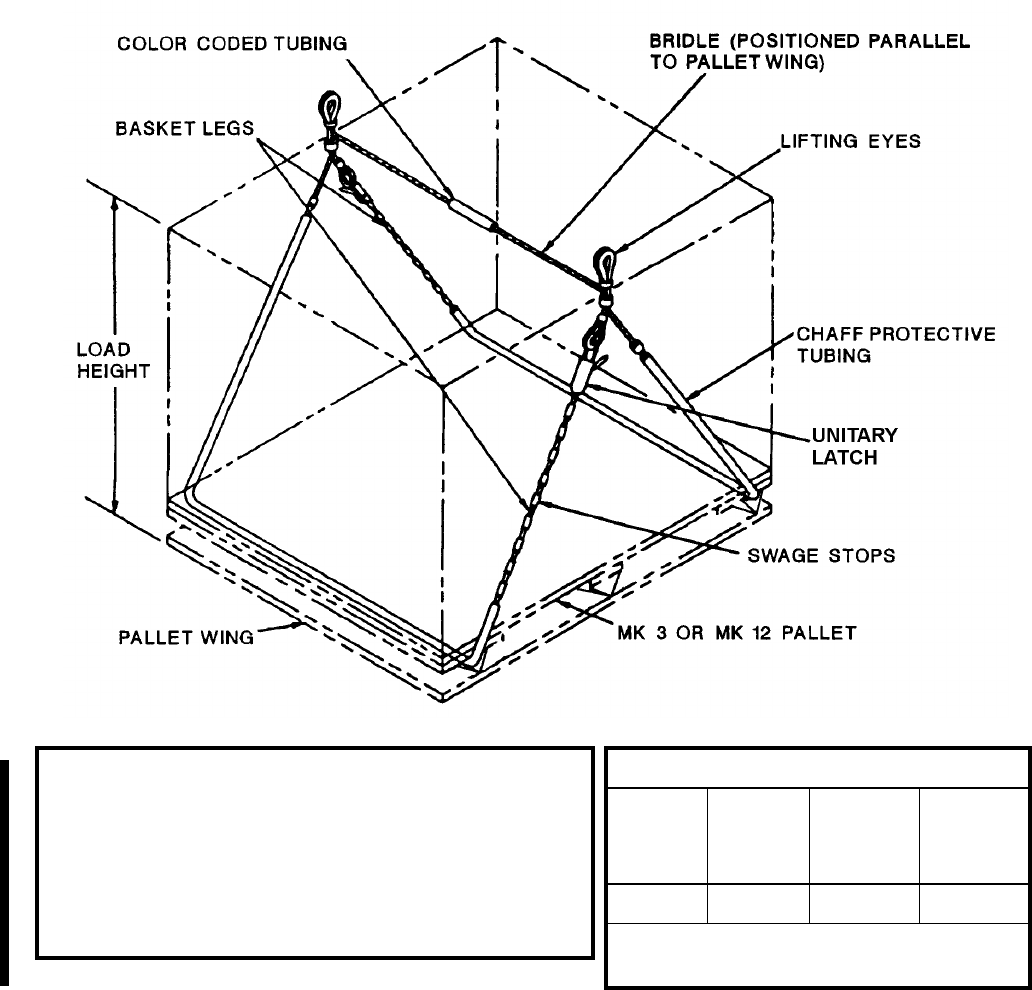 COLOR CODED TUBING

BRIDLE (POSITIONED PARALLEL TO PALLET WING)

BASKET LEGS

LIFTING EYES

LOAD HEIGHT

CHAFF PROTECTIVE TUBING

UNITARY LATCH

SWAGE STOPS

PALLET WING

MK 3 OR MK 12 PALLET