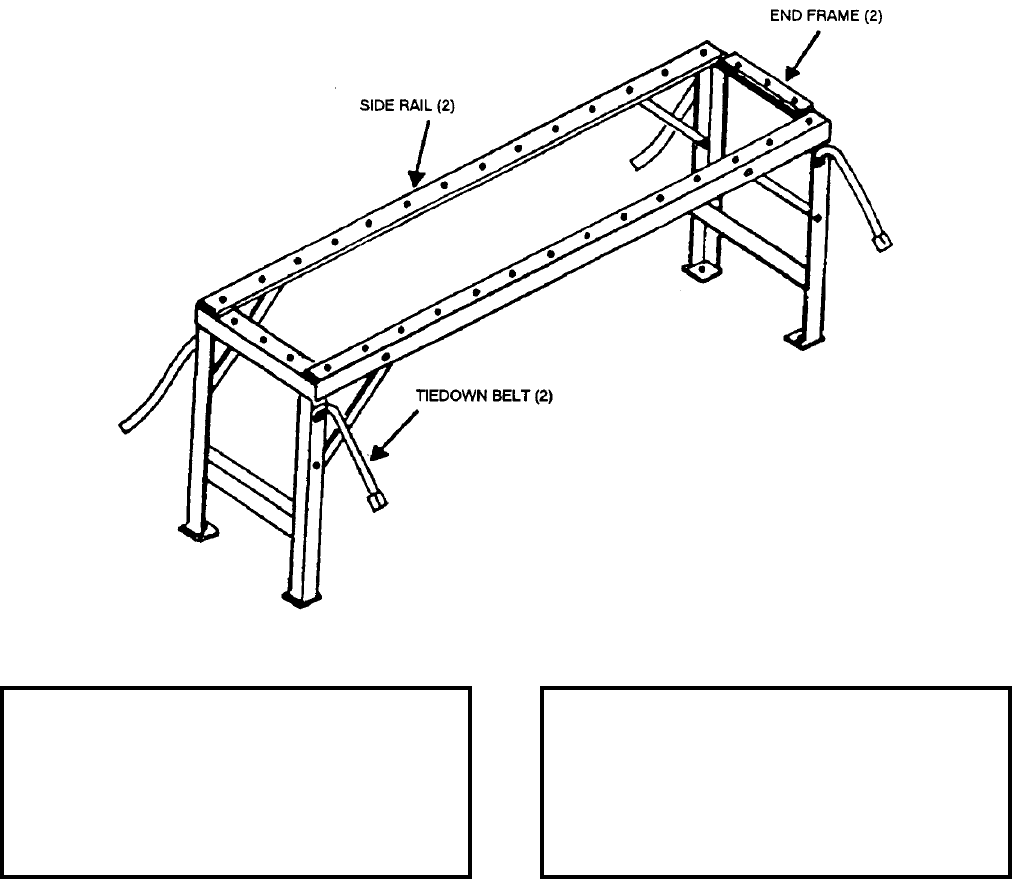 END FRAME (2)

SIDE RAIL (2)

TIEDOWN BELT (2)