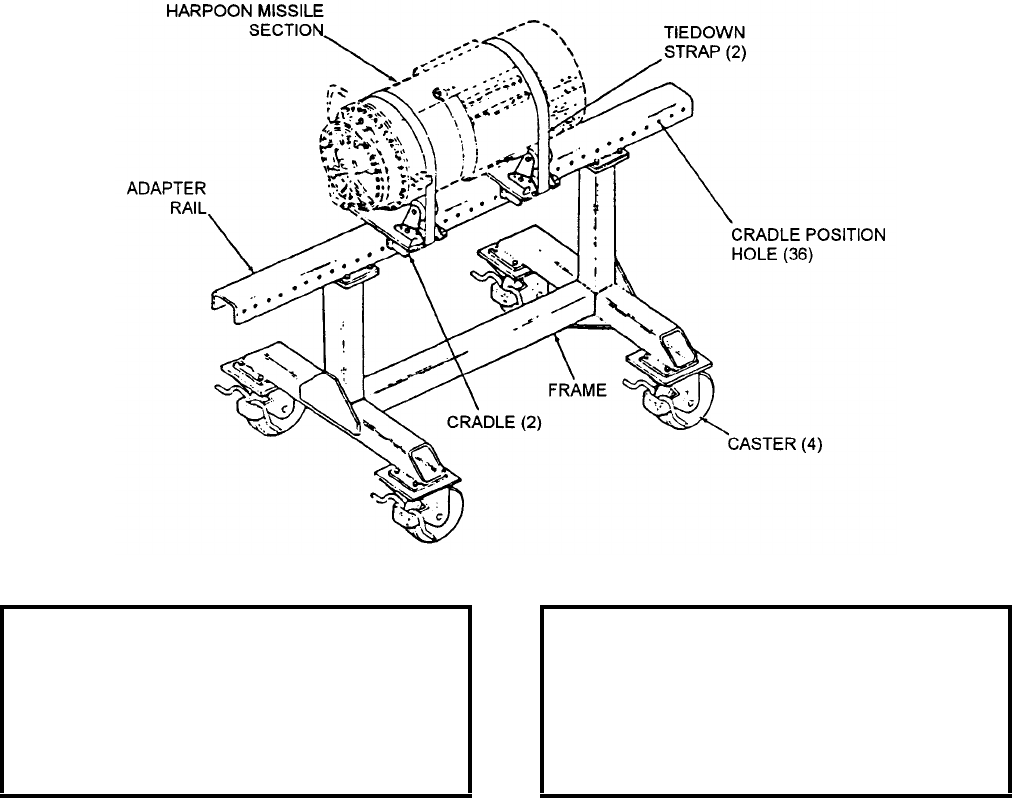 HARPOON MISSILE SECTION

TIEDOWN STRAP (2)

ADAPTER RAIL

CRADLE POSITION HOLE (36)

FRAME

CRADLE (2)

CASTER (4)