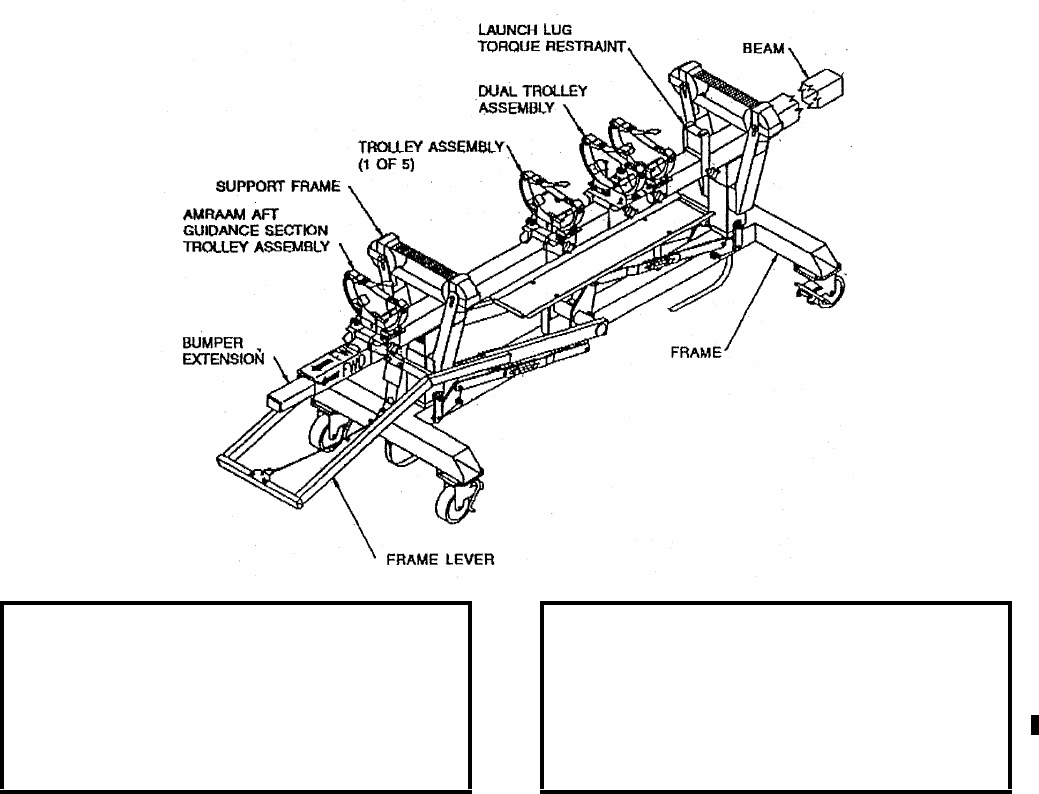 LAUNCH LUG TORQUE RESTRAINT

BEAM

DUAL TROLLEY ASSEMBLY

TROLLEY ASSEMBLY (1 OF 5)

SUPPORT FRAME

AMRAAM AFT GUIDANCE SECTION TROLLEY ASSEMBLY

BUMPER EXTENSION

FWD

FRAME

FRAME LEVER