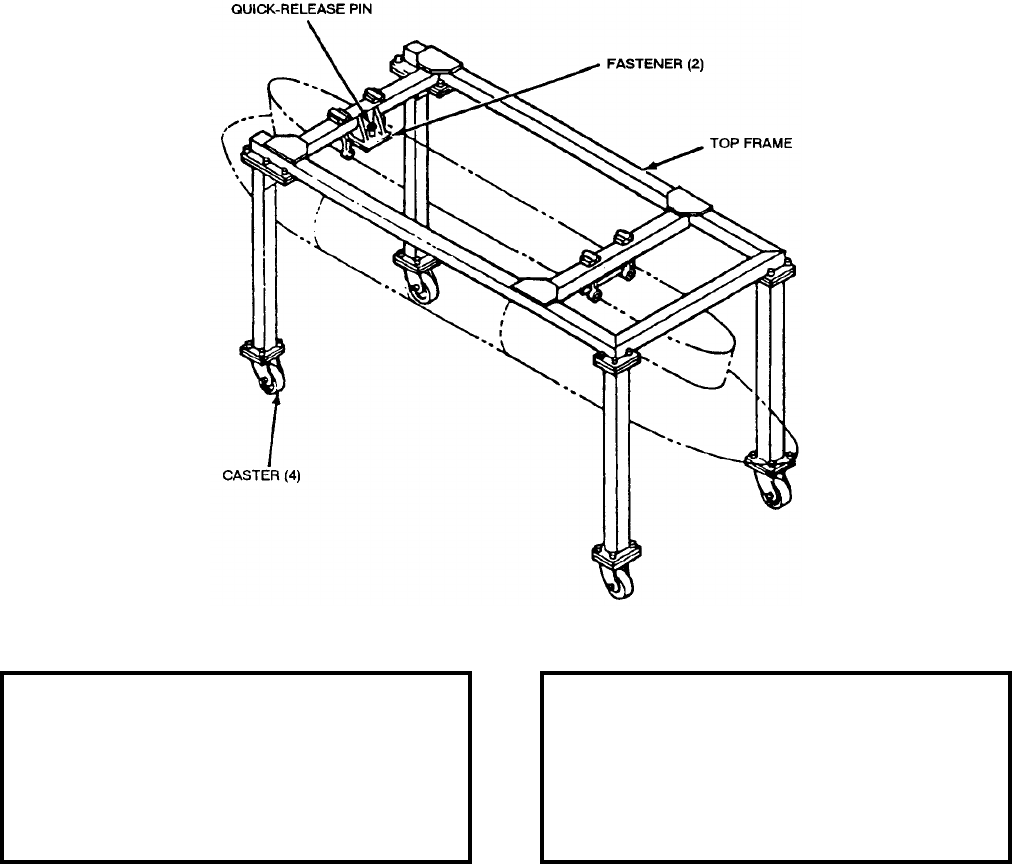 QUICK-RELEASE PIN
FASTENER (2)
TOP FRAME
CASTER (4)