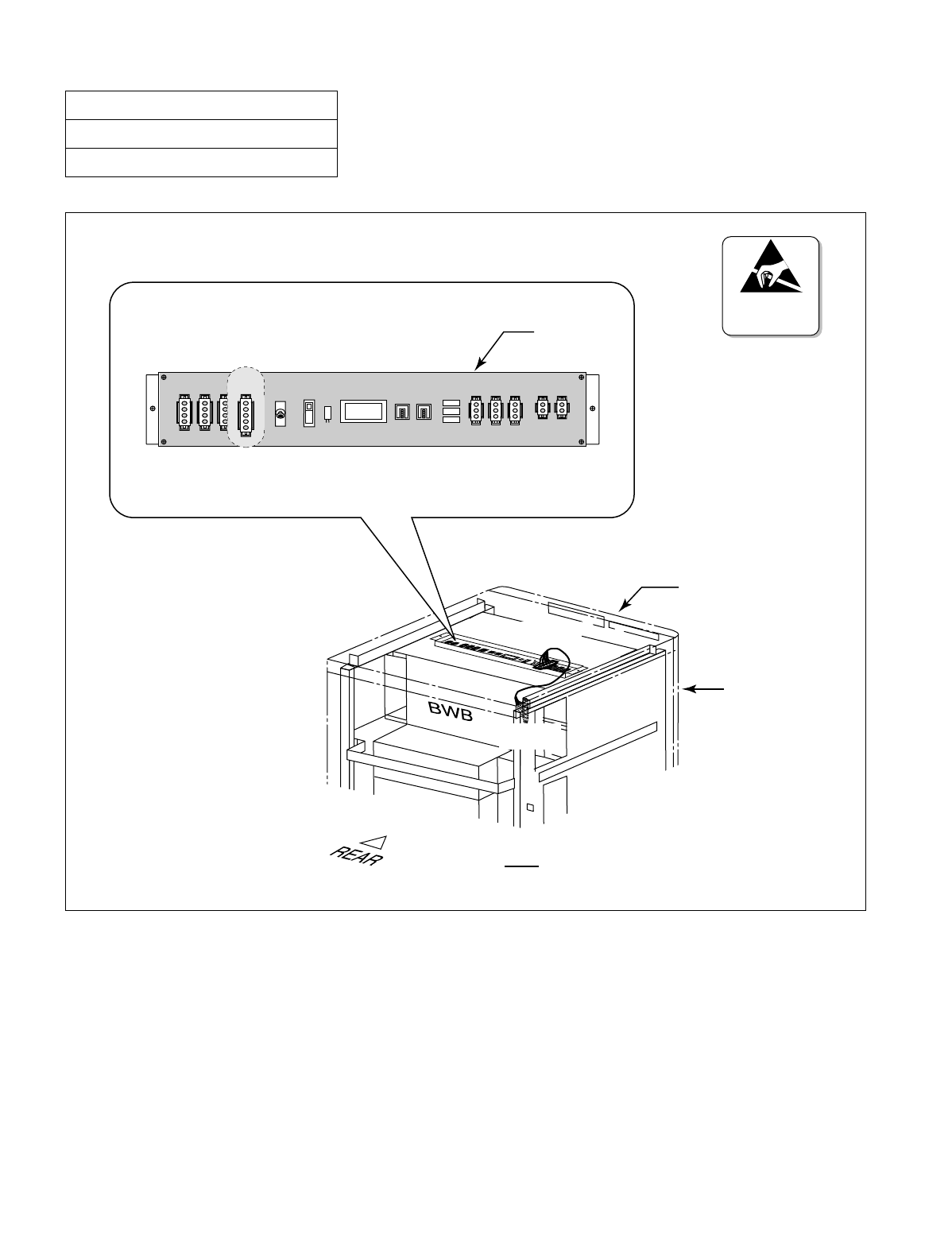 BWB

REAR