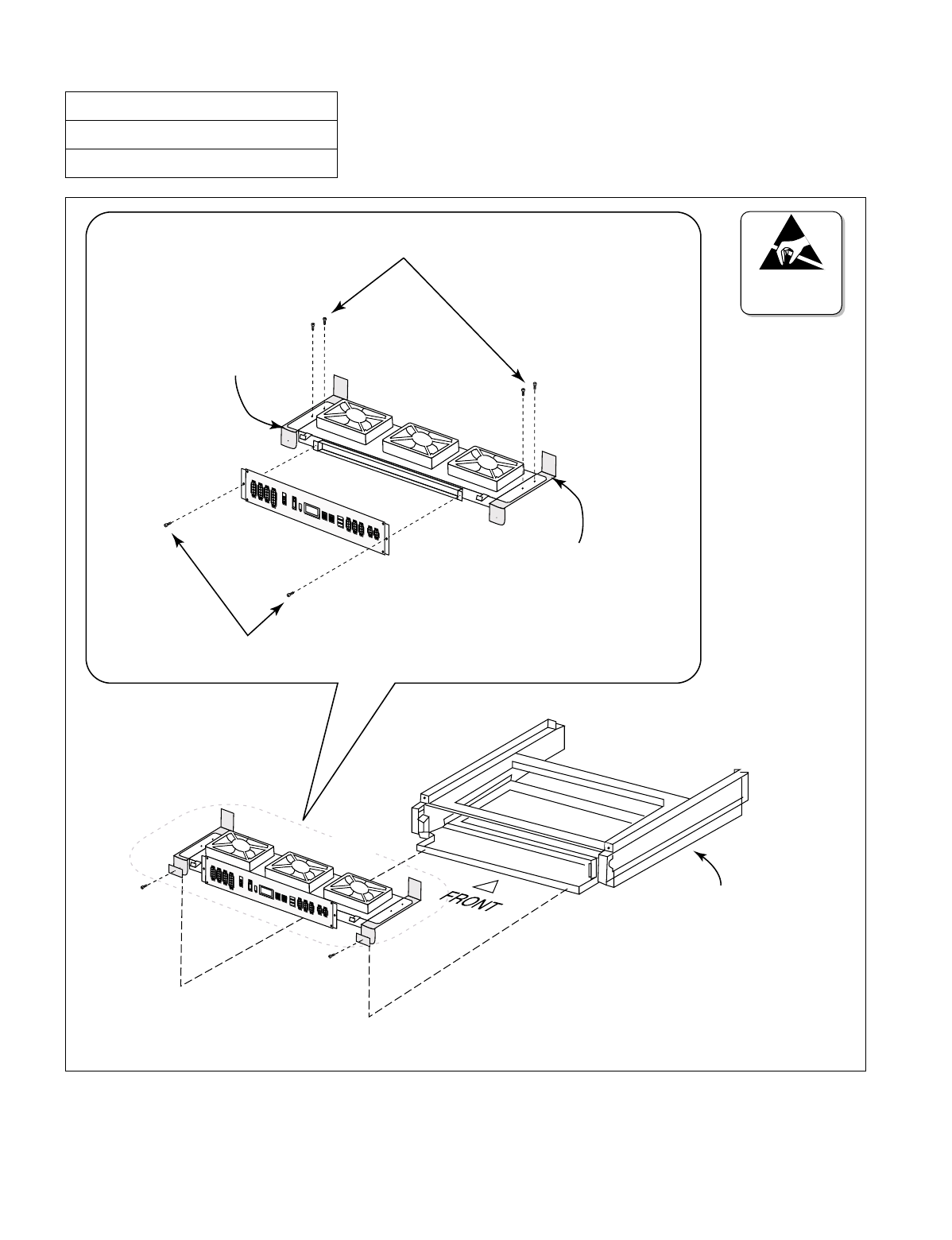 FRONT