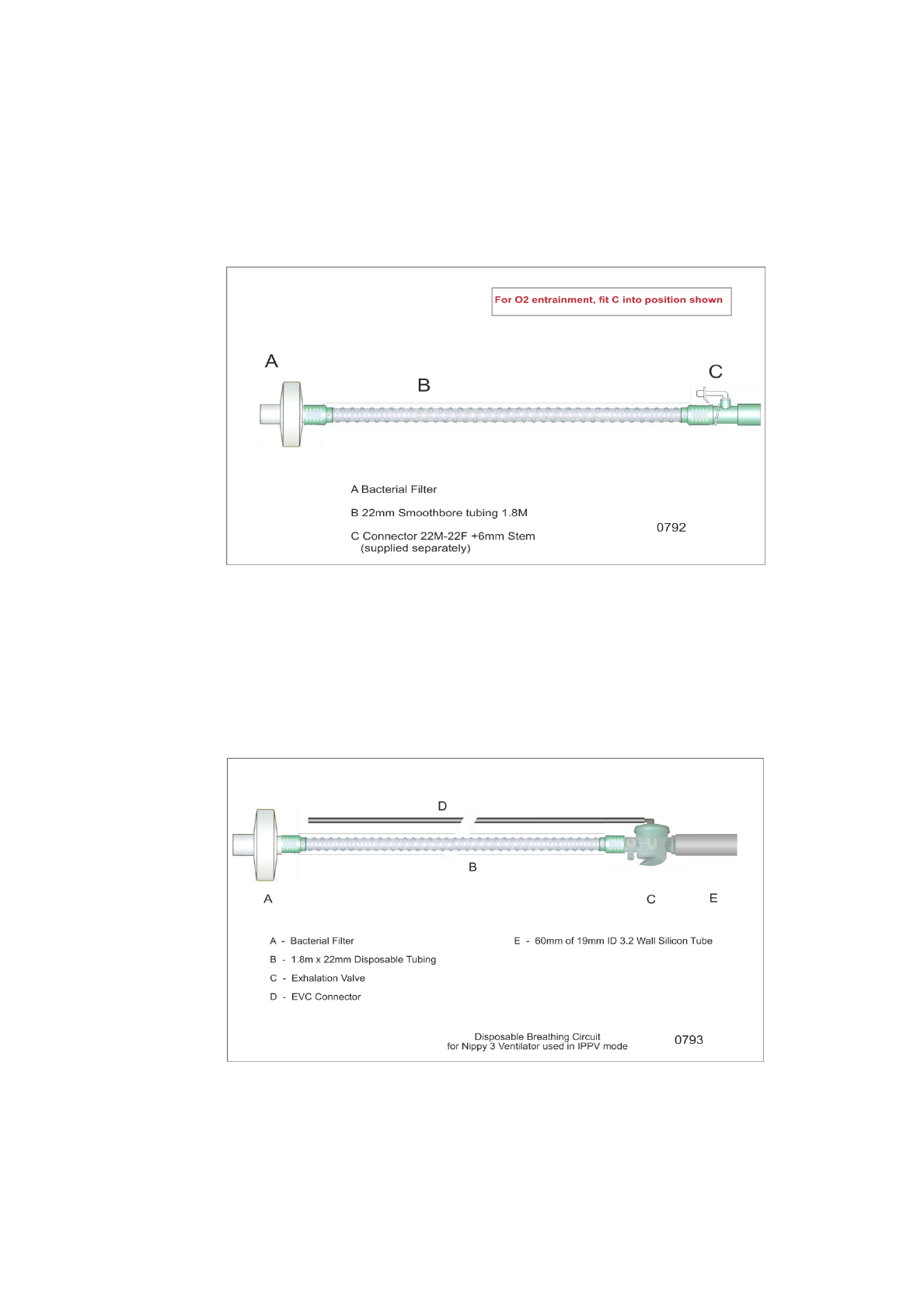 For O2 entrainment, fit C into position shown

A

B

C

A Bacterial Filter

B 22mm Smoothbore tubing 1.8M

C Connector 22M-22F +6mm Stem
(supplied separately)

0792

D

B

A

C

E

A - Bacterial Filter

B - 1.8m x 22mm Disposable Tubing

C - Exhalation Valve

D - EVC Connector

E - 60mm of 19mm ID 3.2 Wall Silicon Tube

Disposable Breathing Circuit
for Nippy 3 Ventilator used in IPPV mode

0793