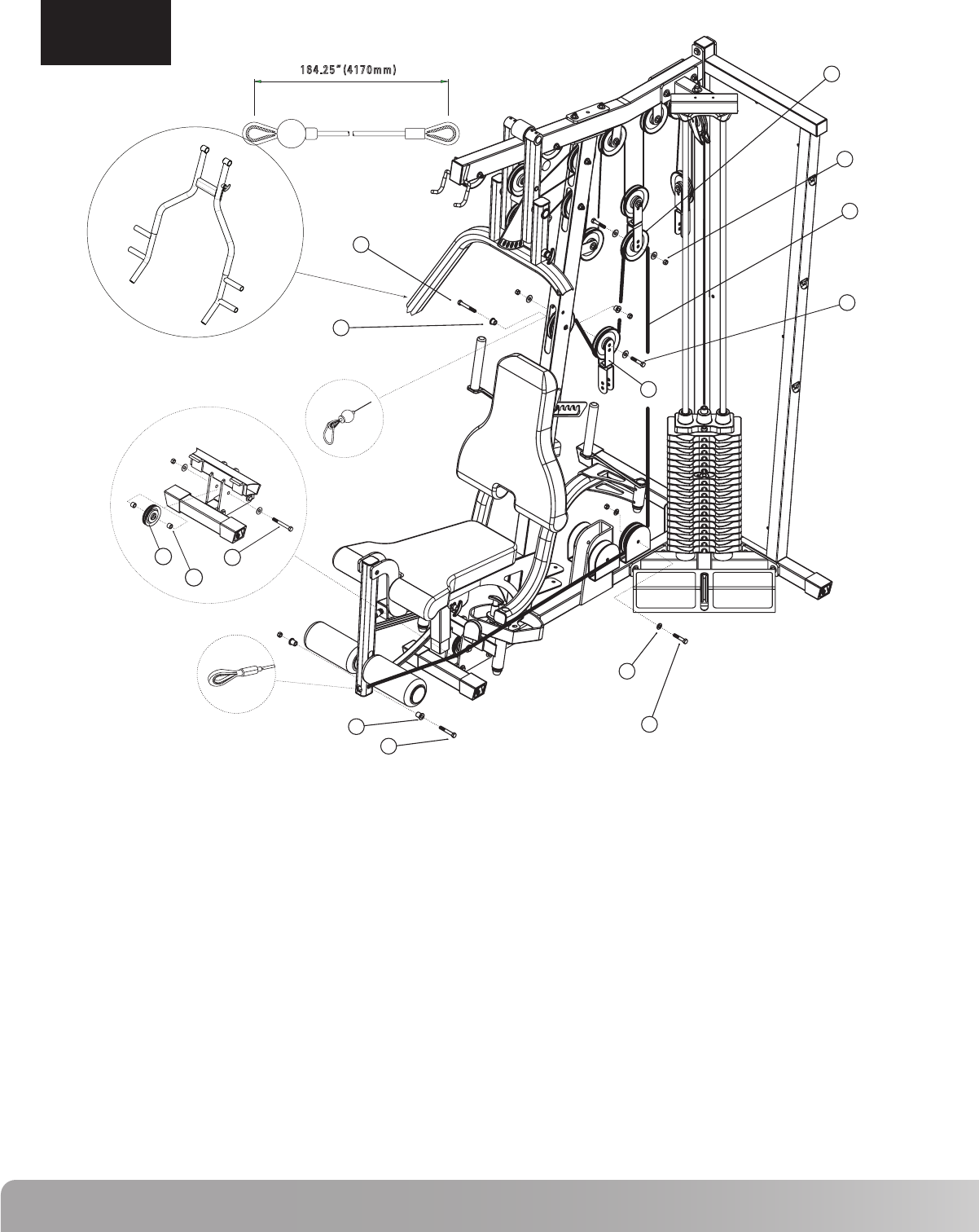 164.25"(4170mm)