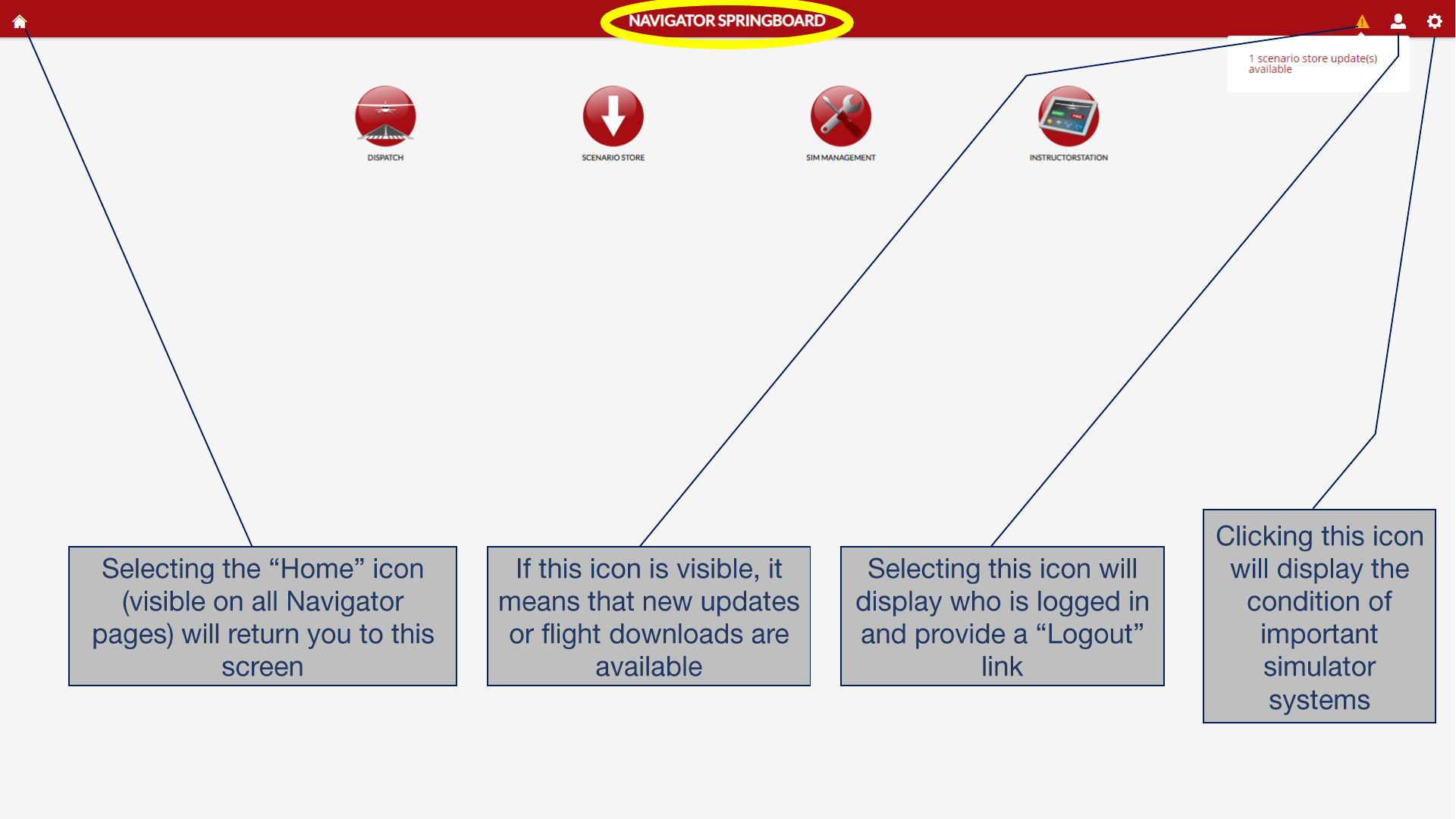 NAVIGATOR SPRINGBOARD

1 scenario store update(s) available

DISPATCH

SCENARIO STORE

SIM MANAGEMENT

INSTRUCTORSTATION

Selecting the “Home” icon (visible on all Navigator pages) will return you to this screen

If this icon is visible, it means that new updates or flight downloads are available

Selecting this icon will display who is logged in and provide a “Logout” link

Clicking this icon will display the condition of important simulator systems