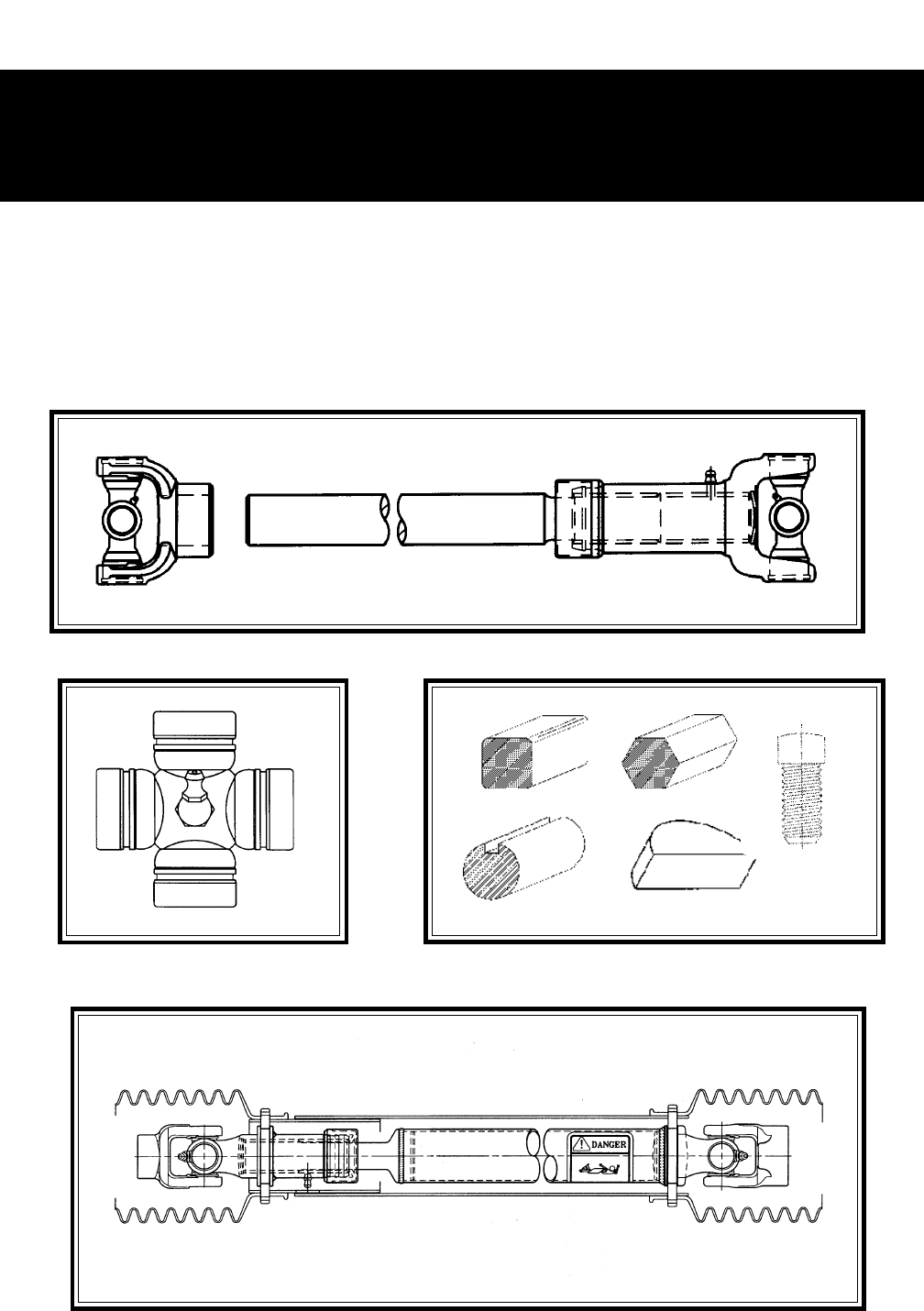 DANGER