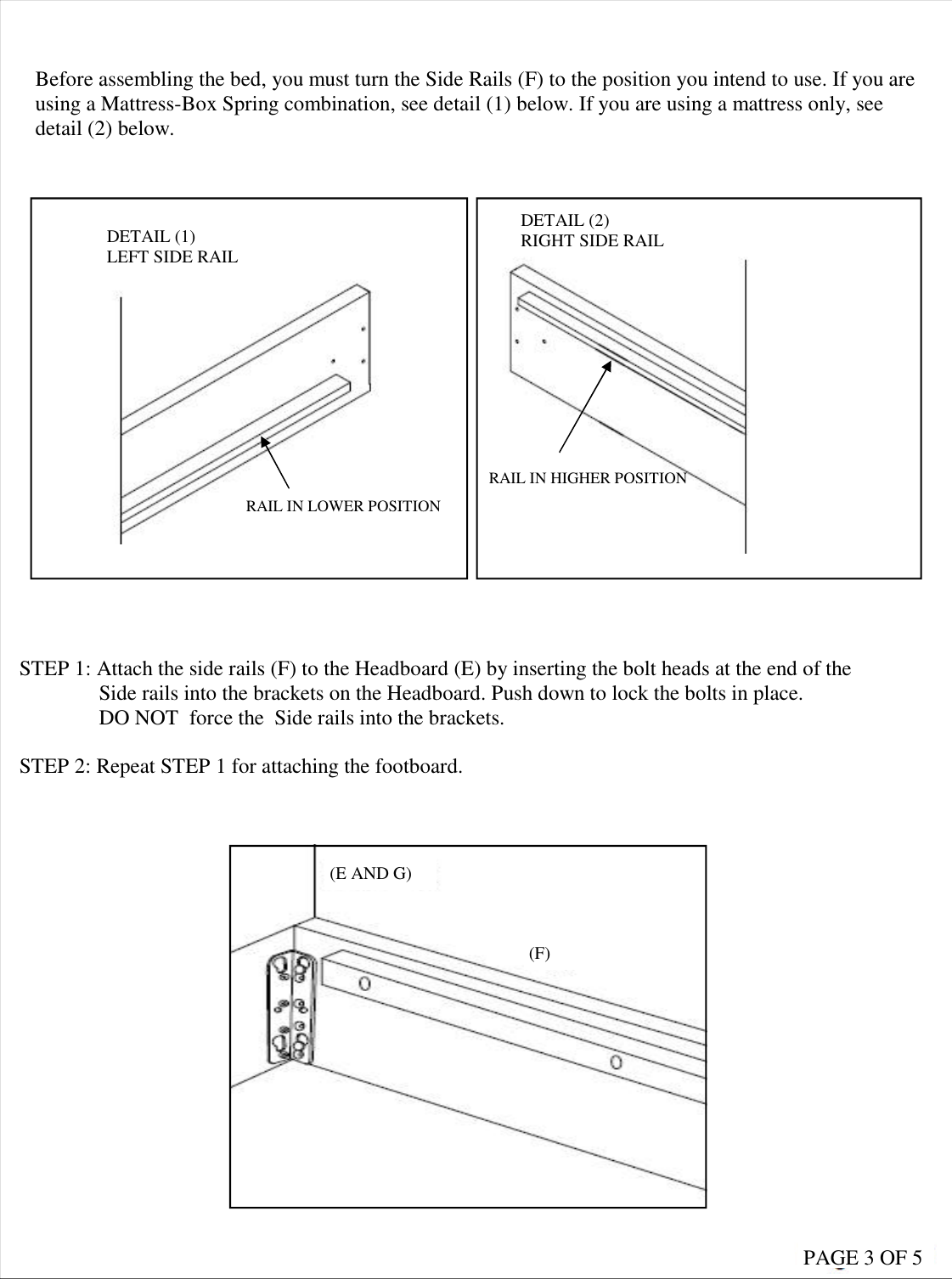 Before assembling the bed, you must turn the Side Rails (F) to the position you intend to use. If you are using a Mattress-Box Spring combination, see detail (1) below. If you are using a mattress only, see detail (2) below.

DETAIL (1)
LEFT SIDE RAIL

RAIL IN LOWER POSITION

DETAIL (2)
RIGHT SIDE RAIL

RAIL IN HIGHER POSITION

STEP 1: Attach the side rails (F) to the Headboard (E) by inserting the bolt heads at the end of the Side rails into the brackets on the Headboard. Push down to lock the bolts in place.
DO NOT force the Side rails into the brackets.

STEP 2: Repeat STEP 1 for attaching the footboard.

(E AND G)

(F)

PAGE 3 OF 5