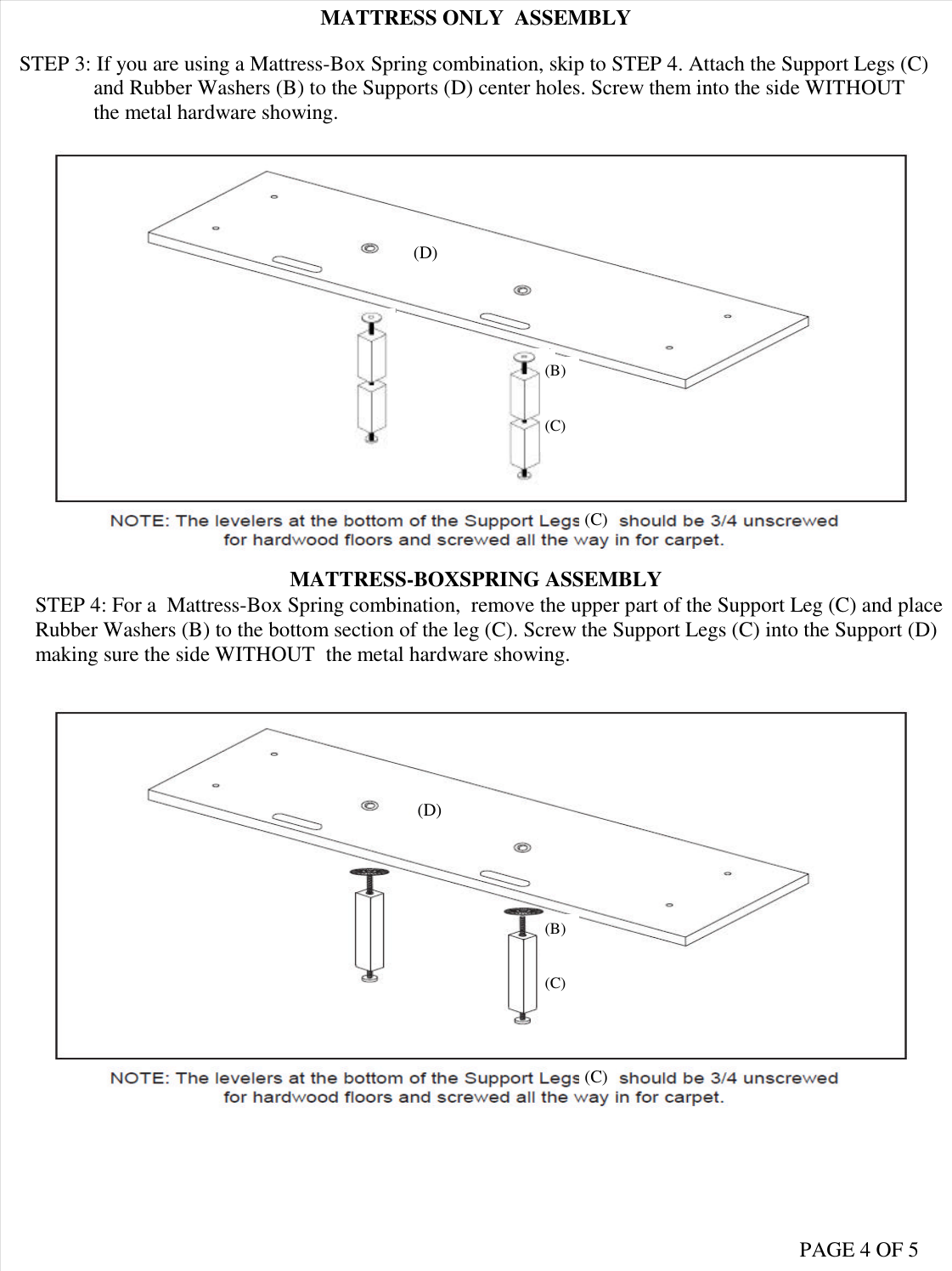 MATTRESS ONLY ASSEMBLY

STEP 3: If you are using a Mattress-Box Spring combination, skip to STEP 4. Attach the Support Legs (C) and Rubber Washers (B) to the Supports (D) center holes. Screw them into the side WITHOUT the metal hardware showing.

(D)

(B)

(C)

NOTE: The levelers at the bottom of the Support Legs (C) should be 3/4 unscrewed for hardwood floors and screwed all the way in for carpet.

MATTRESS-BOXSPRING ASSEMBLY

STEP 4: For a Mattress-Box Spring combination, remove the upper part of the Support Leg (C) and place Rubber Washers (B) to the bottom section of the leg (C). Screw the Support Legs (C) into the Support (D) making sure the side WITHOUT the metal hardware showing.

(D)

(B)

(C)

NOTE: The levelers at the bottom of the Support Legs (C) should be 3/4 unscrewed for hardwood floors and screwed all the way in for carpet.

PAGE 4 OF 5