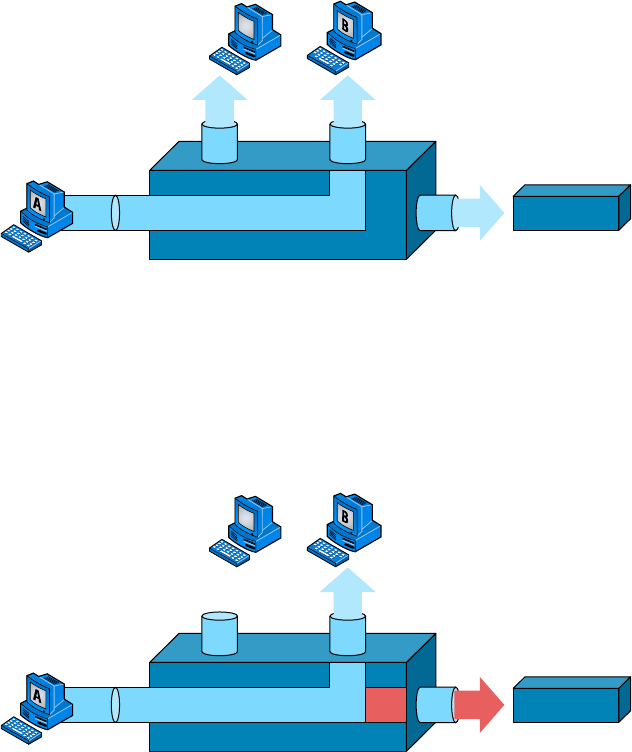 B

A

B

A