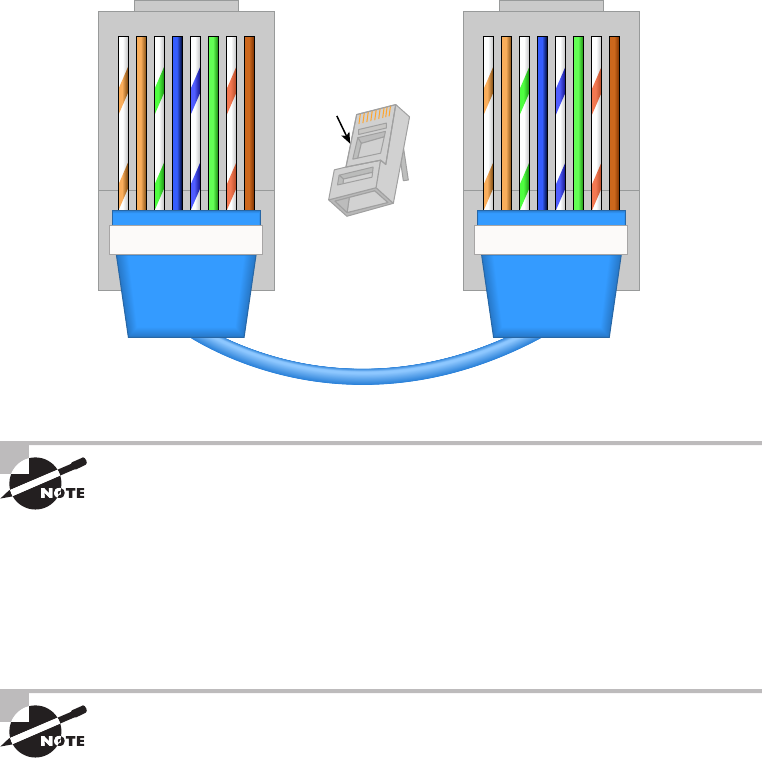 NOTE

NOTE