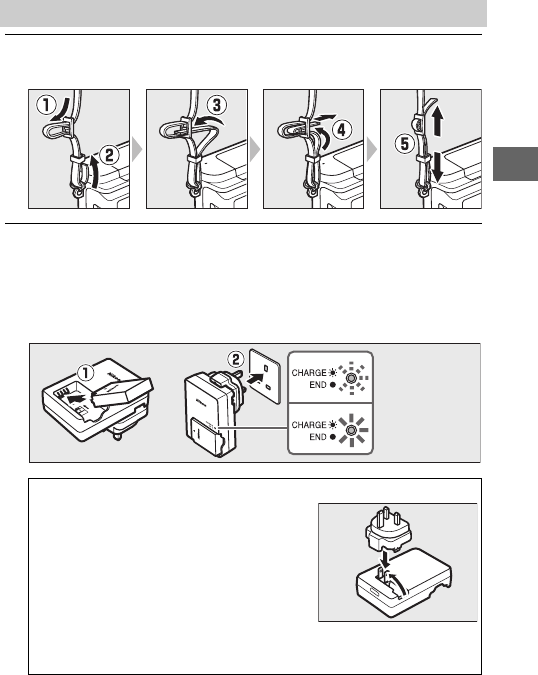 ①
②
③
④
⑤

①
②
CHARGE
END
CHARGE
END