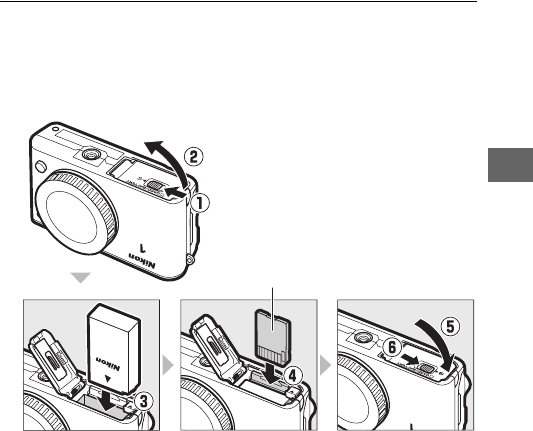 ②
①
Nikon 1
Nikon
③
④
⑤
⑥