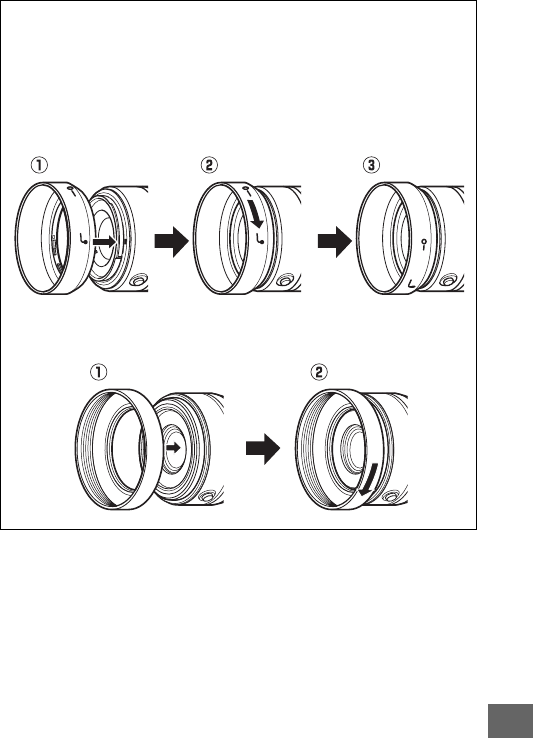 ①

②

③

①

②