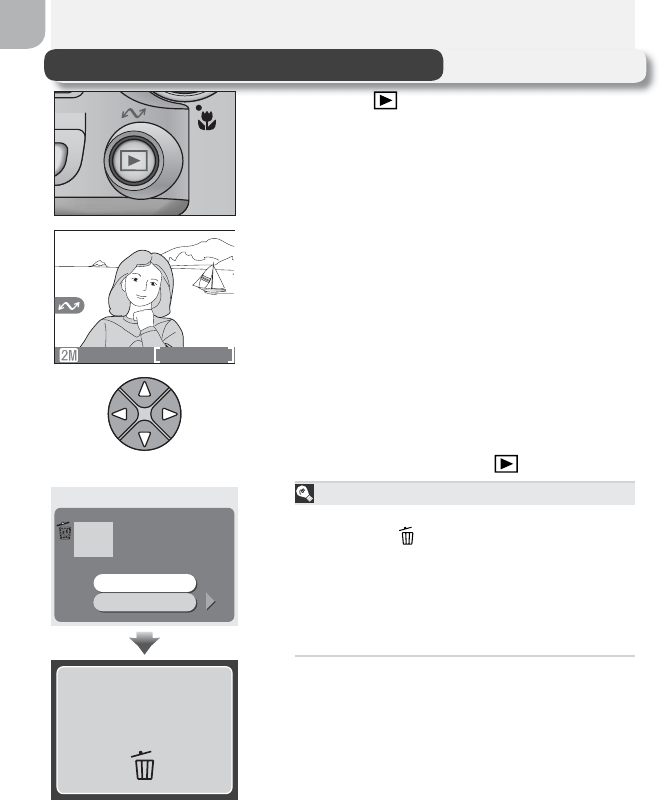 2M