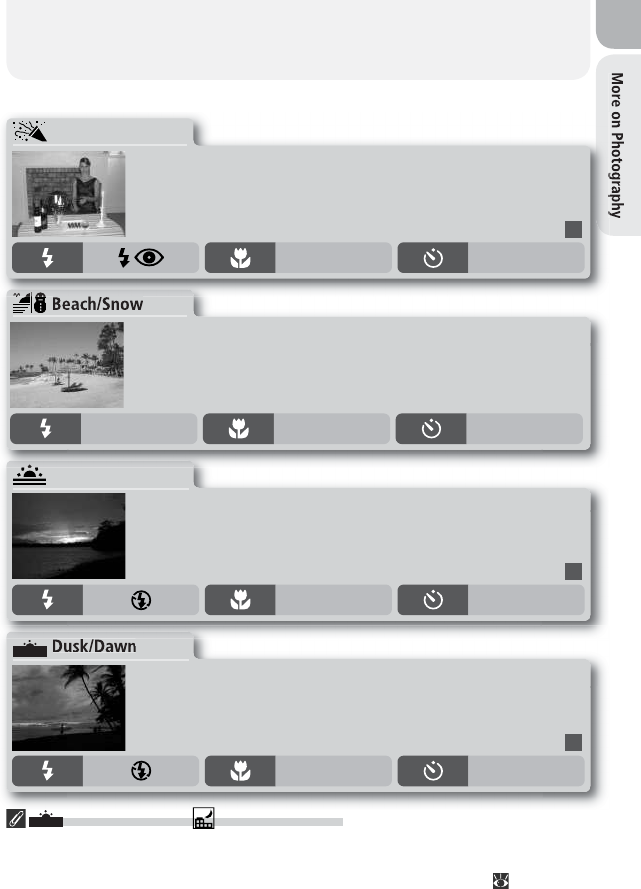 More on Photography

Beach/Snow

Dusk/Dawn