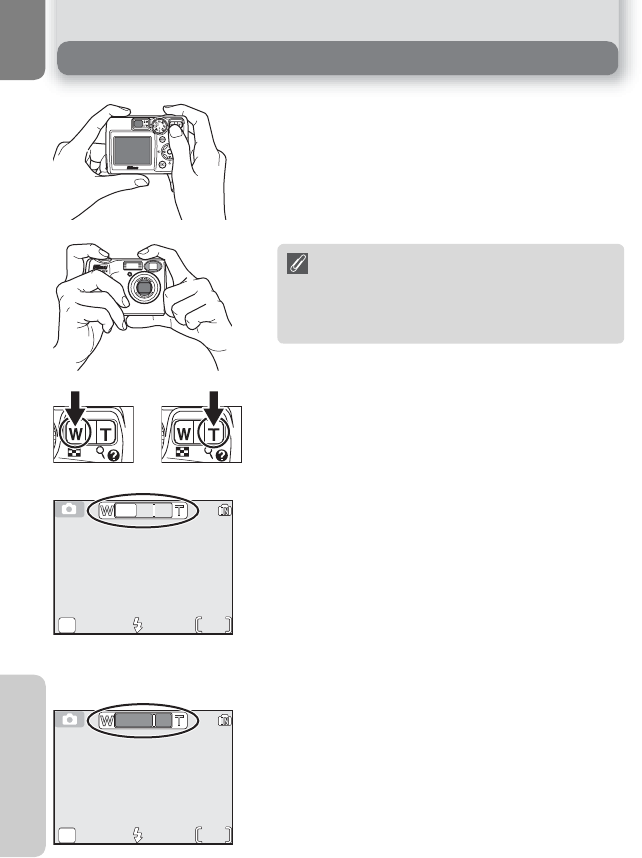 W T

W T

W T

W T