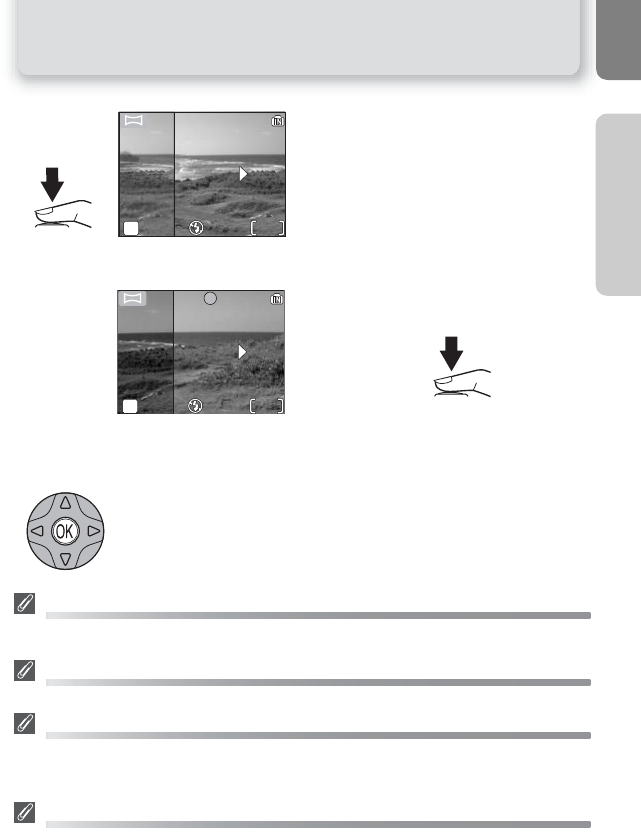 OK