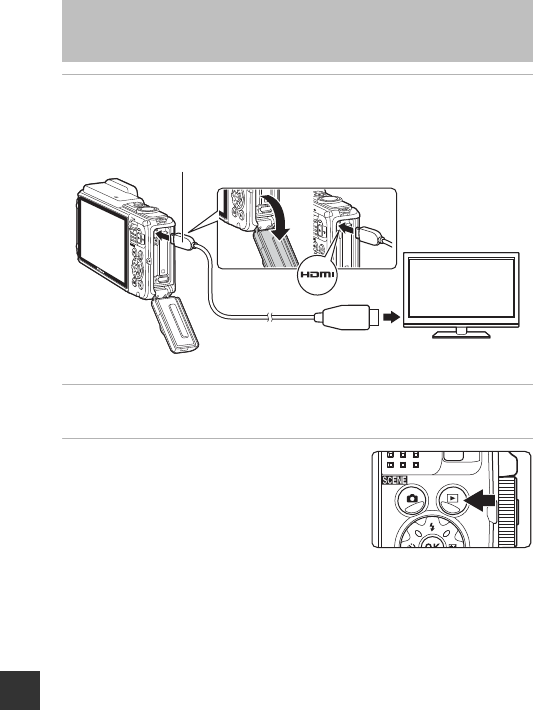 HDMI

SCENE

OK